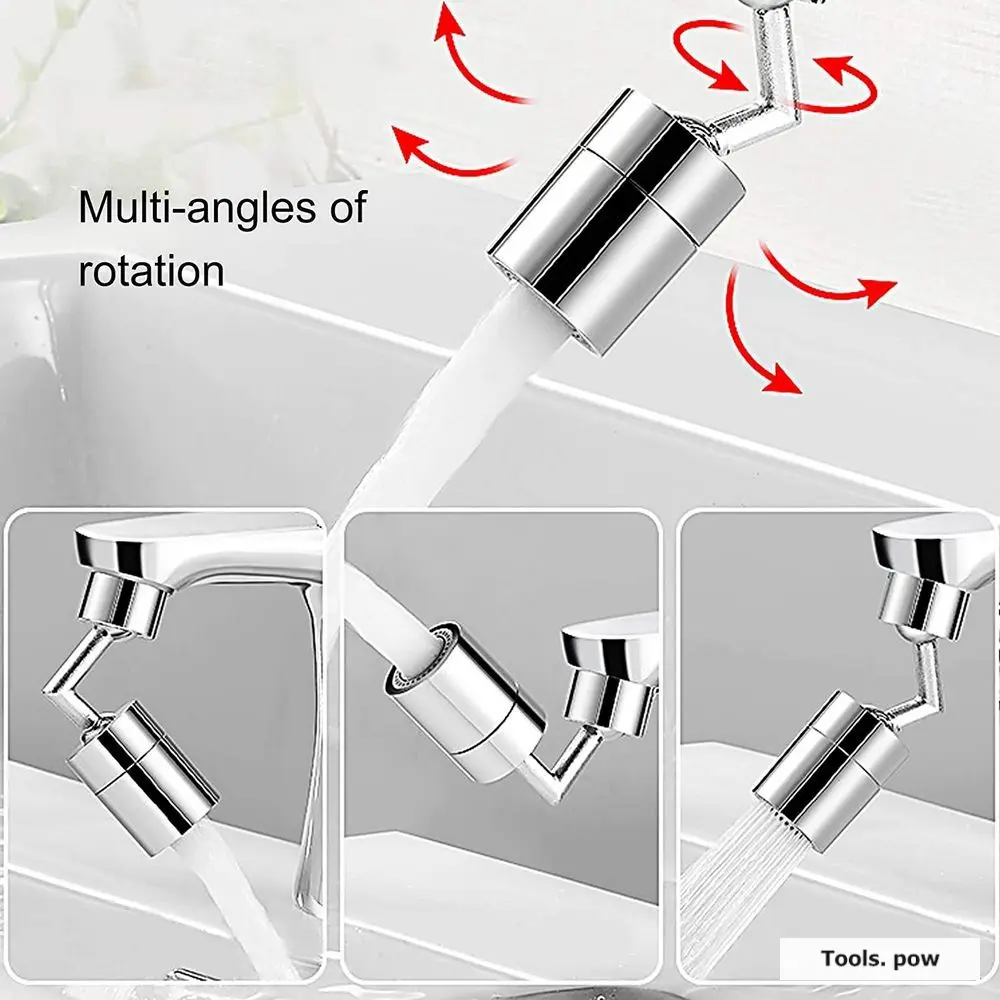 Multi-angles of rotation

Tools. pow