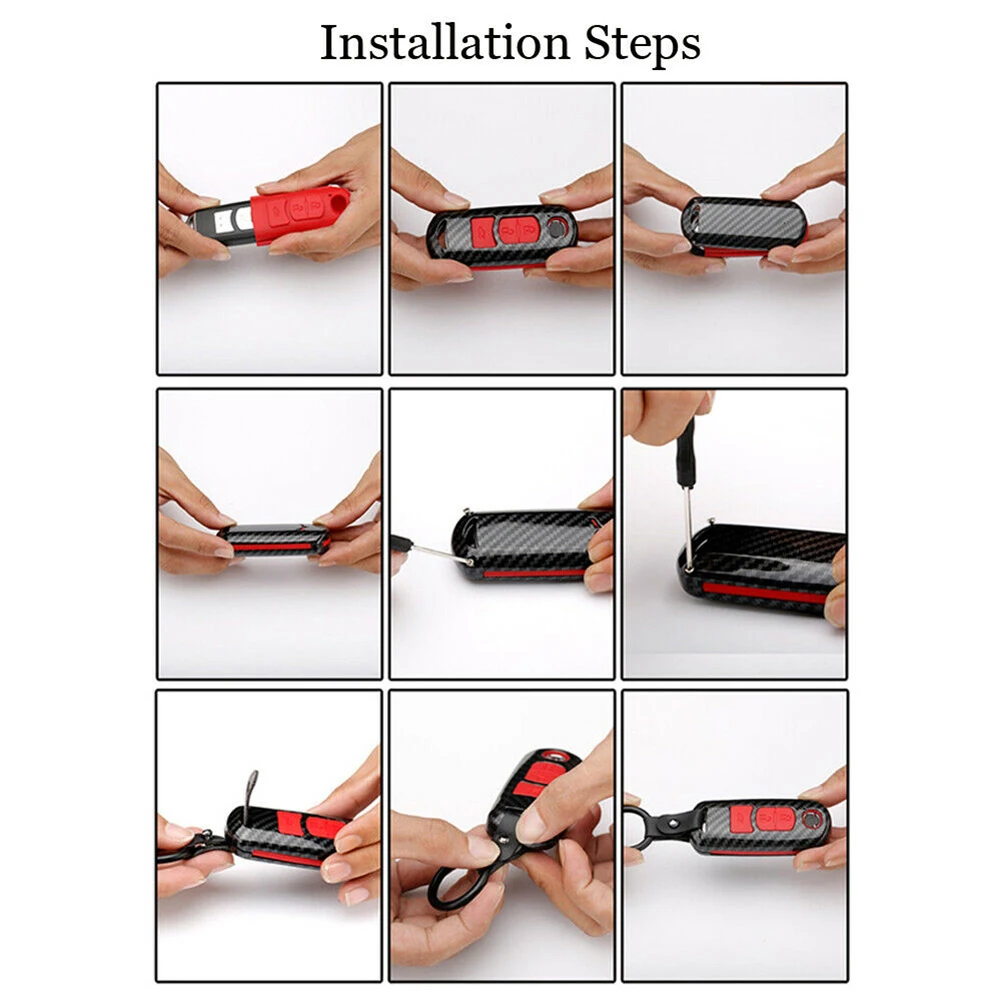 Installation Steps