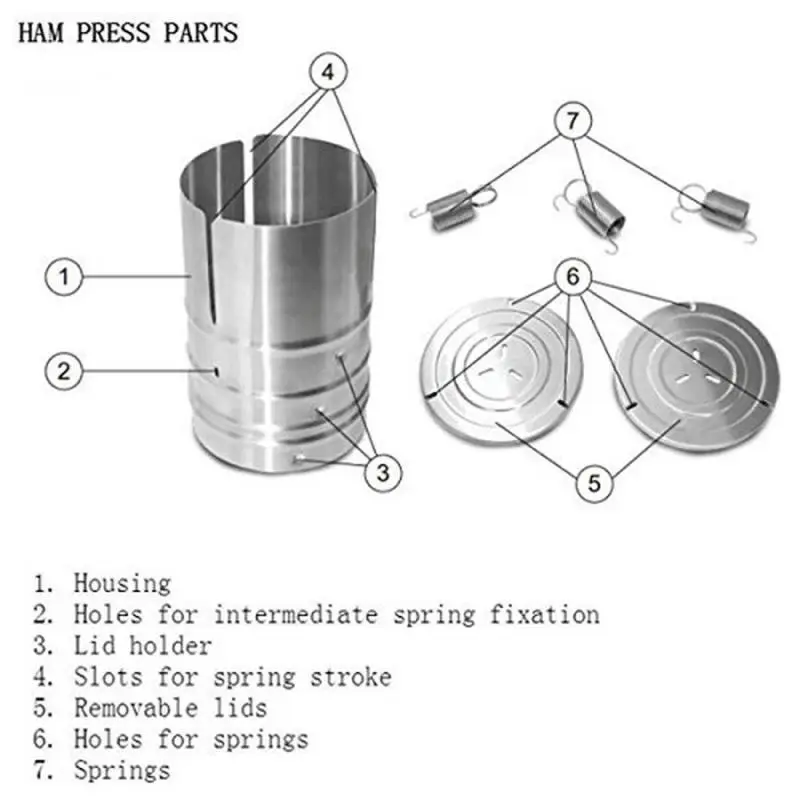 HAM PRESS PARTS

4

7

1

6

2

3

5

1. Housing
2. Holes for intermediate spring fixation
3. Lid holder
4. Slots for spring stroke
5. Removable lids
6. Holes for springs
7. Springs