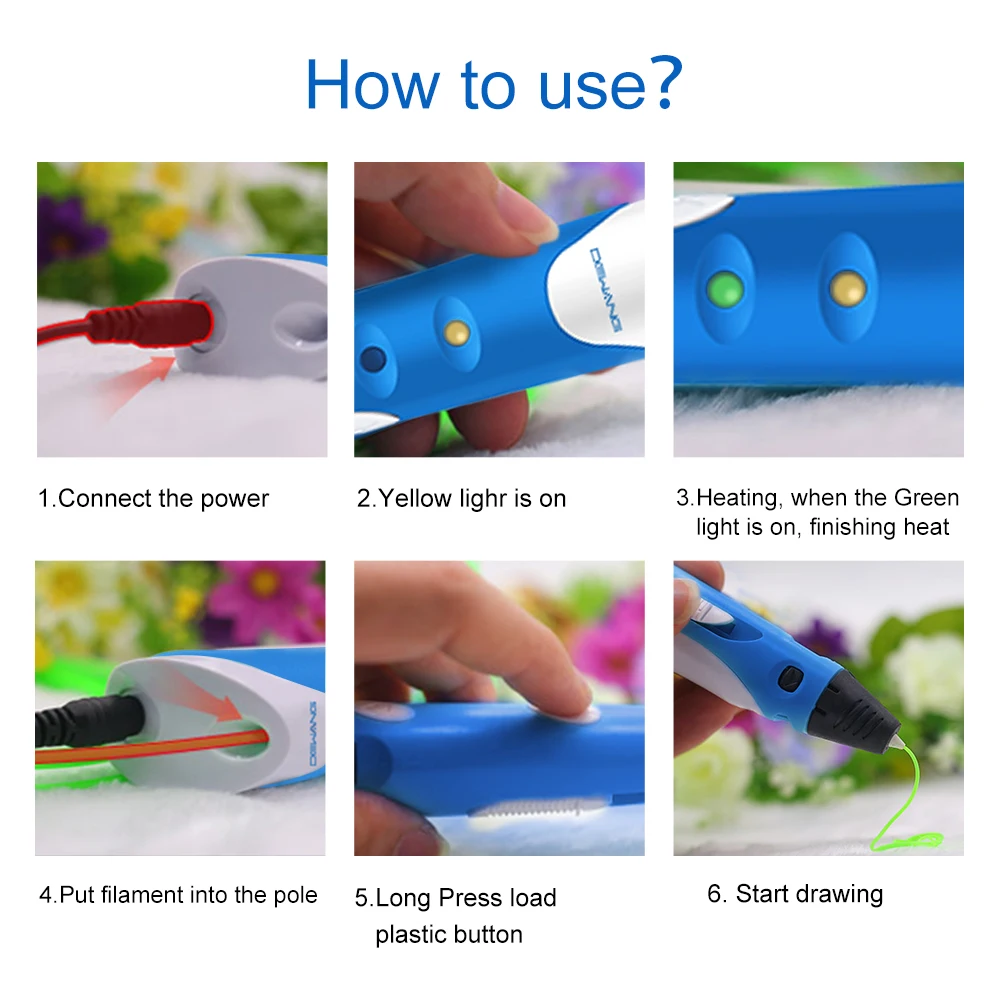 How to use?

DEWANG

1.Connect the power

2.Yellow lighr is on

3.Heating, when the Green light is on, finishing heat

DEWANG

4.Put filament into the pole

5.Long Press load plastic button

6. Start drawing