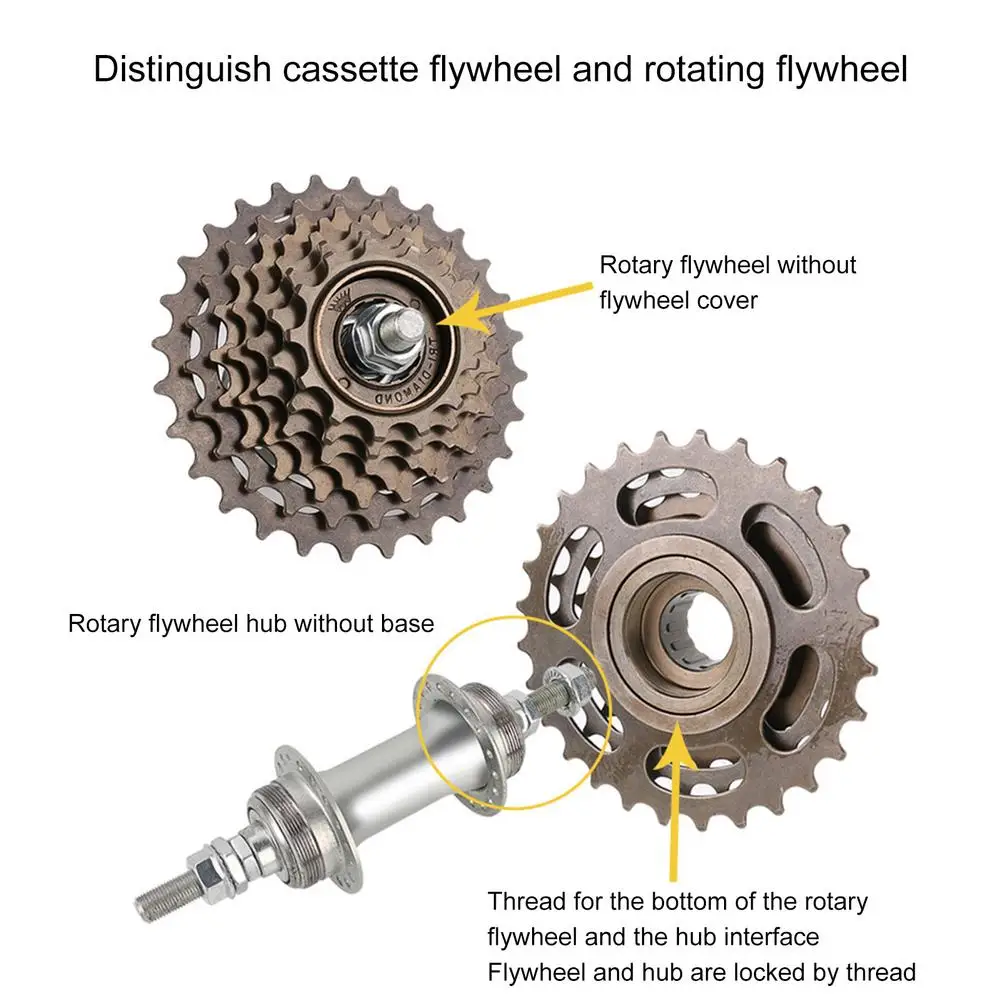 Distinguish cassette flywheel and rotating flywheel

Rotary flywheel without flywheel cover

TRI-DIAMOND

Rotary flywheel hub without base

Thread for the bottom of the rotary flywheel and the hub interface
Flywheel and hub are locked by thread