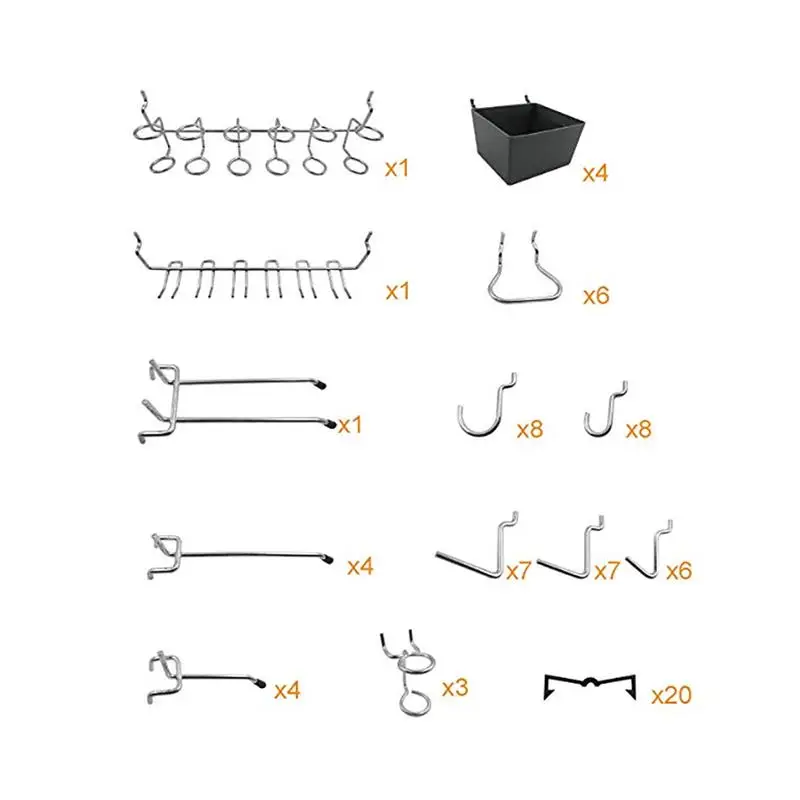 x1
x4
x1
x6
x1
x8
x8
x4
x7
x7
x6
x4
x3
x20