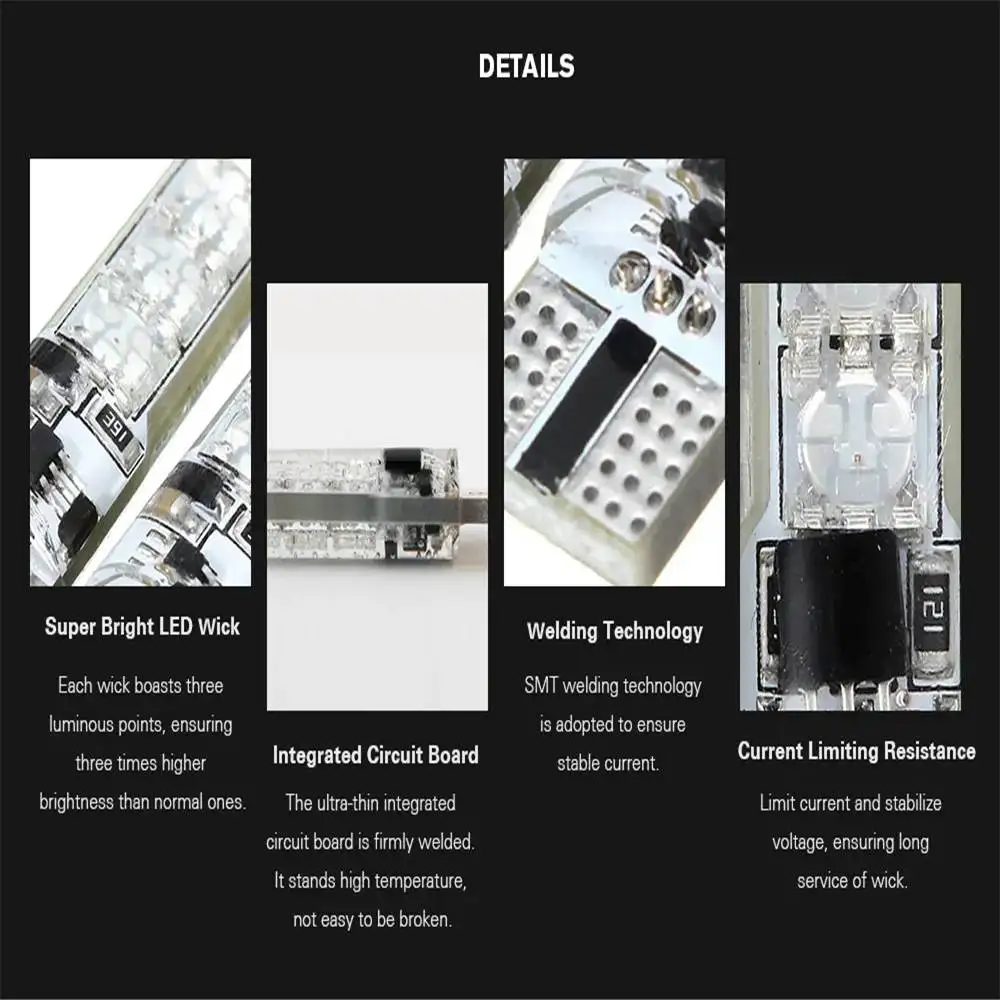 DETAILS

391

Super Bright LED Wick

Each wick boasts three luminous points, ensuring three times higher brightness than normal ones.

Integrated Circuit Board

The ultra-thin integrated circuit board is firmly welded. It stands high temperature, not easy to be broken.

Welding Technology

SMT welding technology is adopted to ensure stable current.

121

Current Limiting Resistance

Limit current and stabilize voltage, ensuring long service of wick.