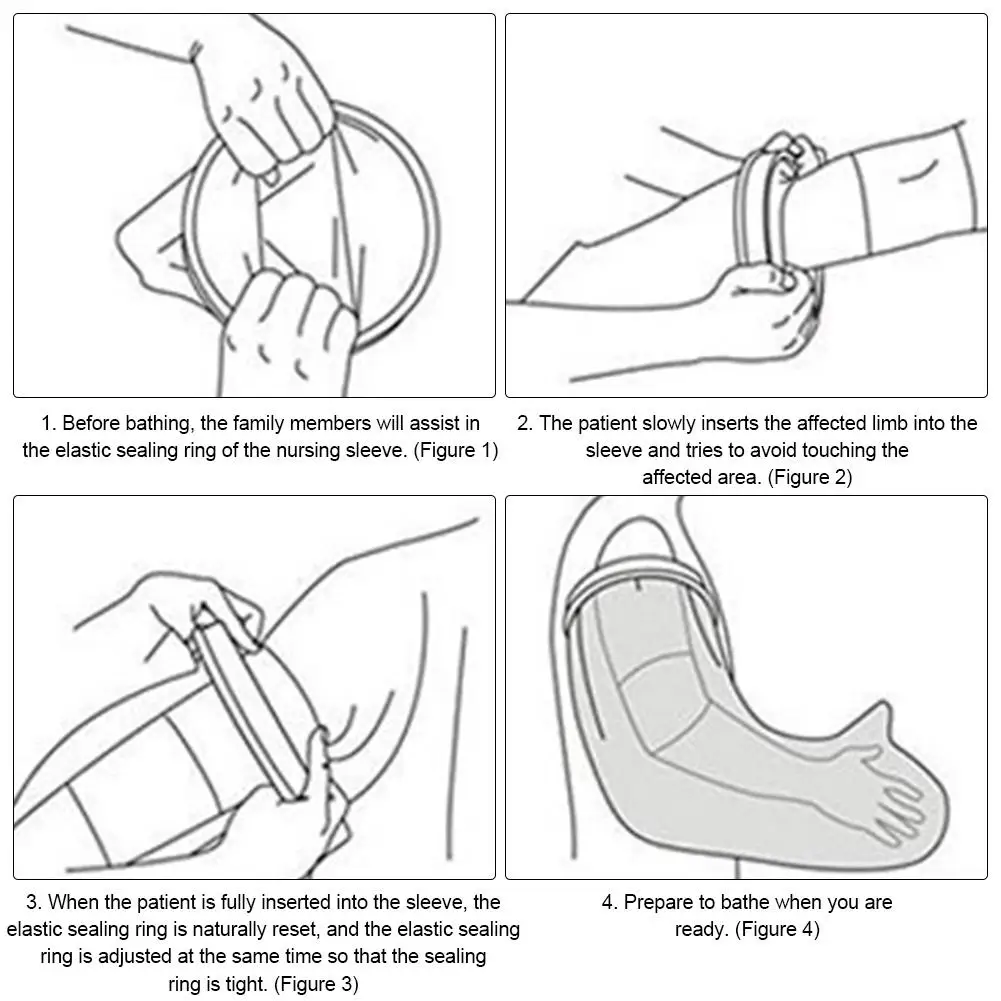 1. Before bathing, the family members will assist in the elastic sealing ring of the nursing sleeve. (Figure 1)

2. The patient slowly inserts the affected limb into the sleeve and tries to avoid touching the affected area. (Figure 2)

3. When the patient is fully inserted into the sleeve, the elastic sealing ring is naturally reset, and the elastic sealing ring is adjusted at the same time so that the sealing ring is tight. (Figure 3)

4. Prepare to bathe when you are ready. (Figure 4)