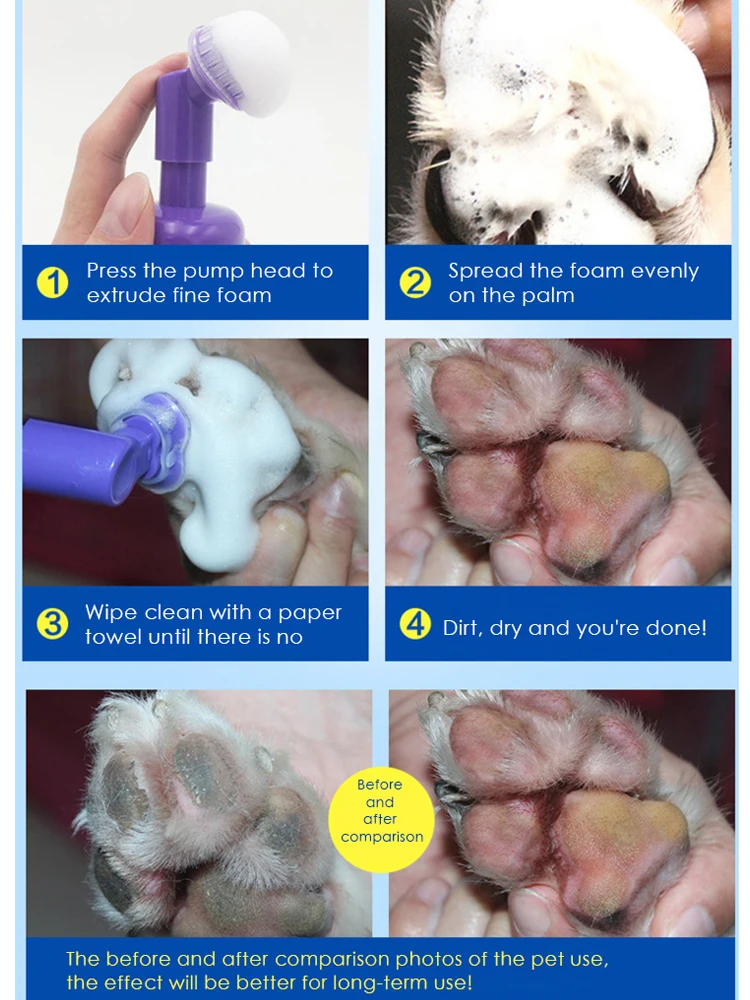 1 Press the pump head to extrude fine foam

2 Spread the foam evenly on the palm

3 Wipe clean with a paper towel until there is no

4 Dirt, dry and you're done!

Before and after comparison

The before and after comparison photos of the pet use, the effect will be better for long-term use!