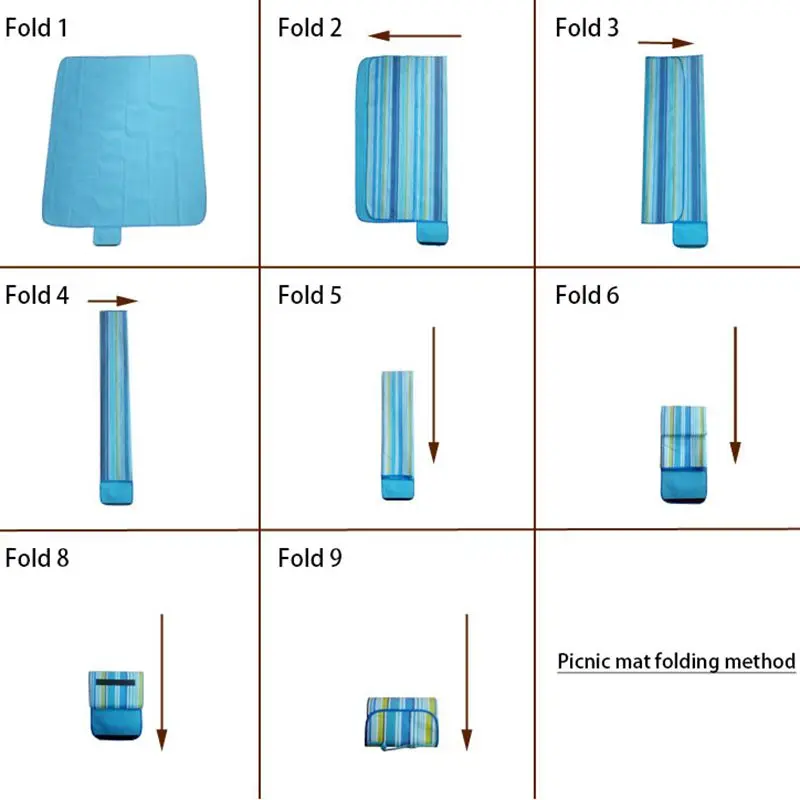 Fold 1

Fold 2

Fold 3

Fold 4

Fold 5

Fold 6

Fold 8

Fold 9

Picnic mat folding method