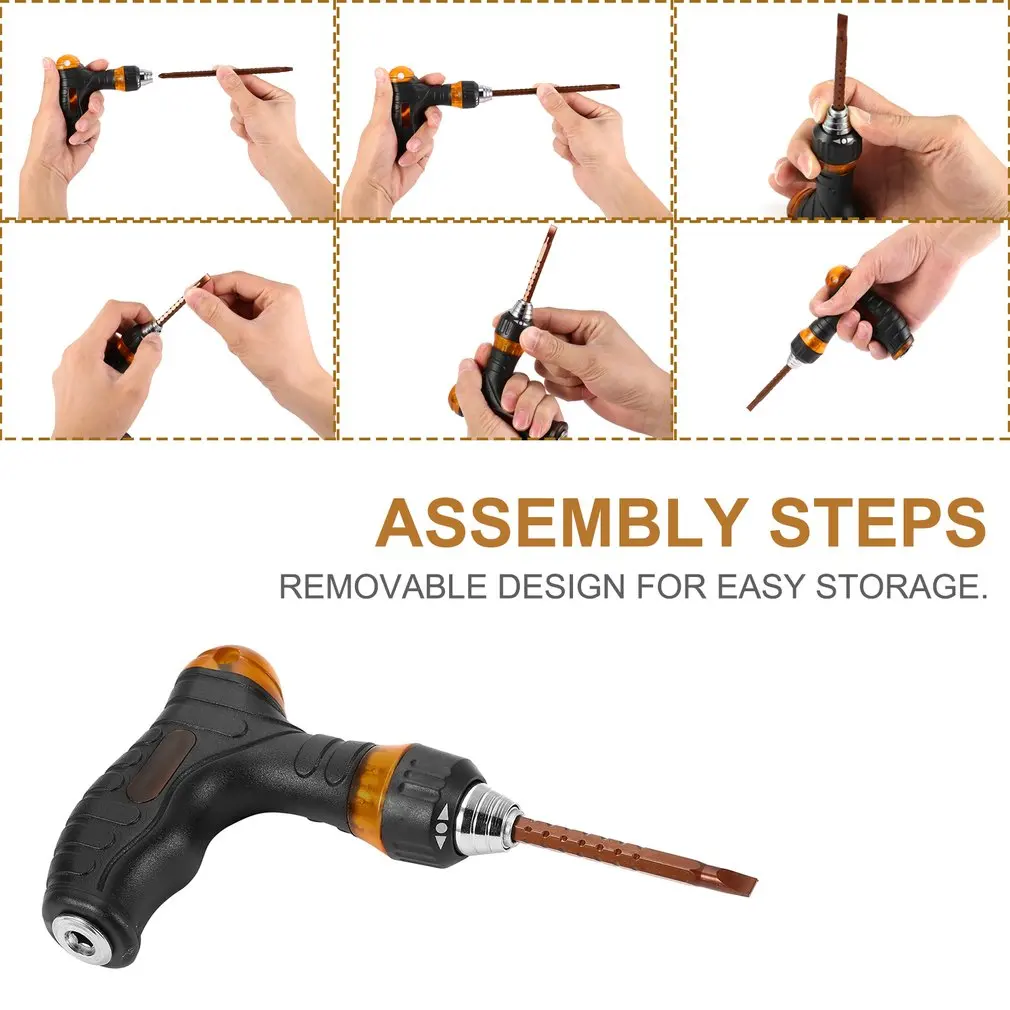 ASSEMBLY STEPS
REMOVABLE DESIGN FOR EASY STORAGE.