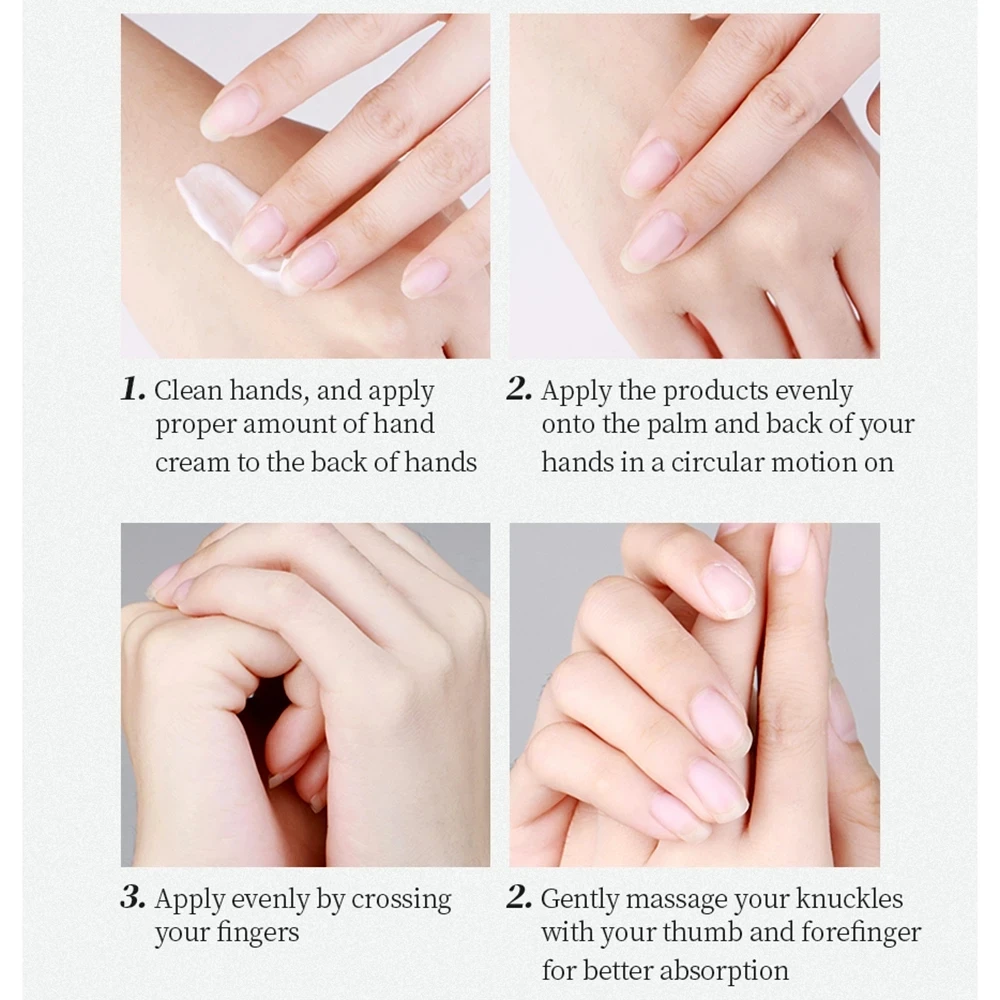 1. Clean hands, and apply proper amount of hand cream to the back of hands

2. Apply the products evenly onto the palm and back of your hands in a circular motion on

3. Apply evenly by crossing your fingers

2. Gently massage your knuckles with your thumb and forefinger for better absorption