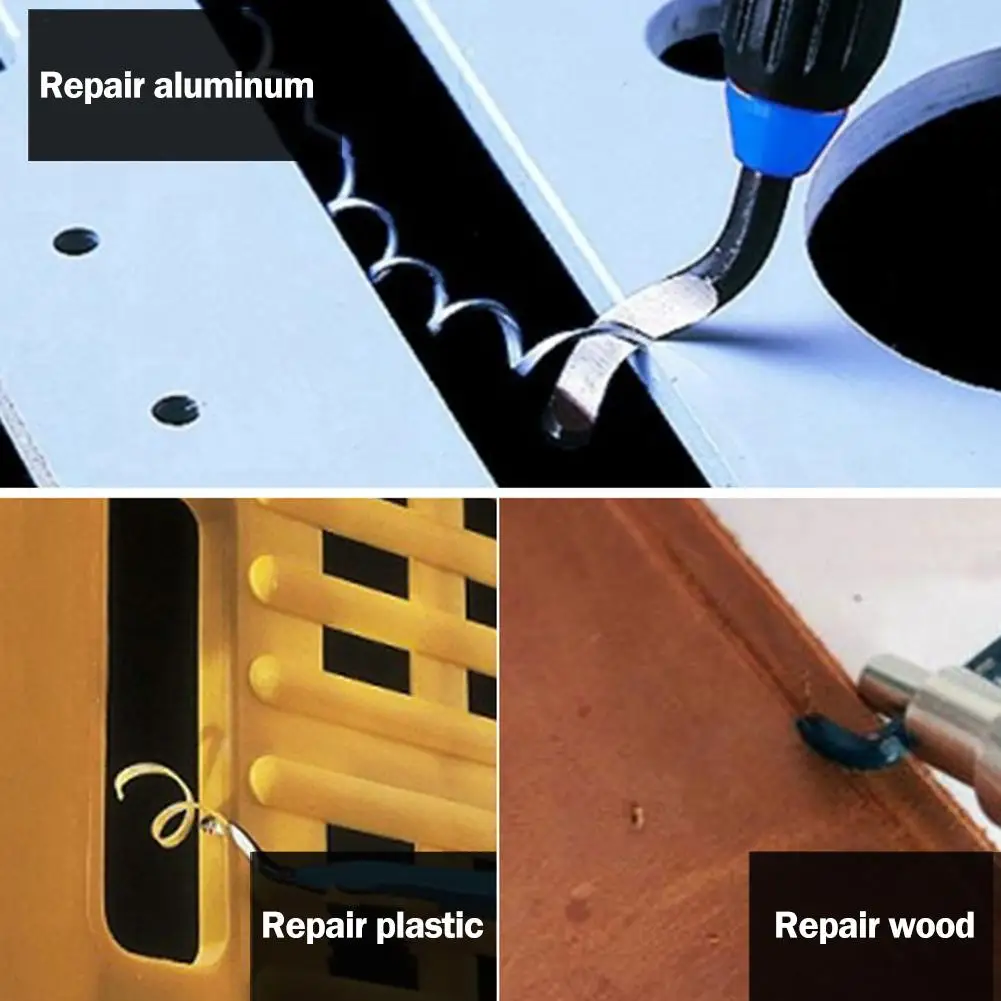 Repair aluminum

Repair plastic

Repair wood