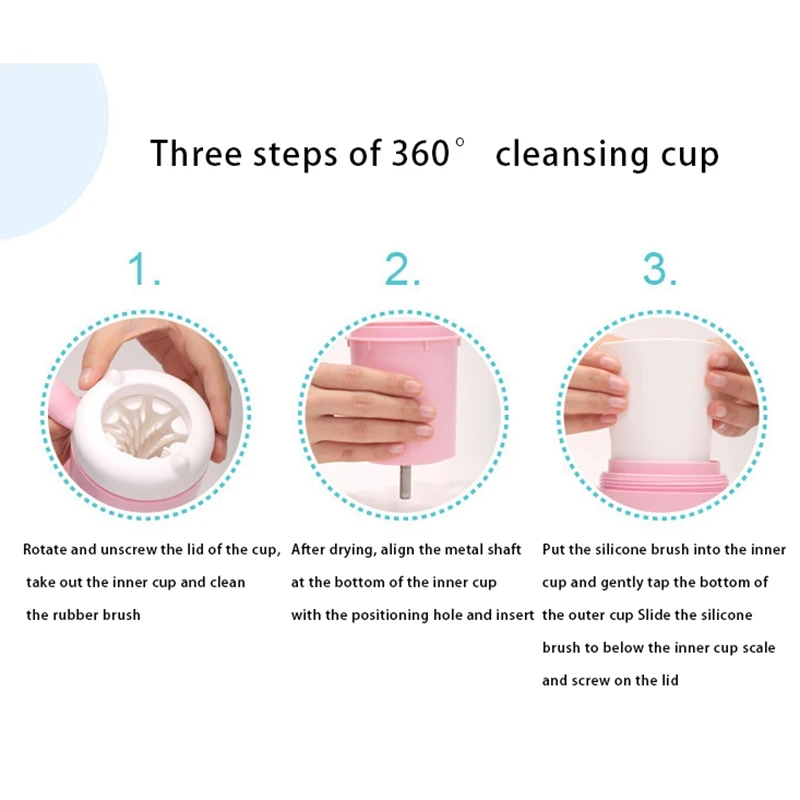 Three steps of 360° cleansing cup

1.

Rotate and unscrew the lid of the cup, take out the inner cup and clean the rubber brush

2.

After drying, align the metal shaft at the bottom of the inner cup with the positioning hole and insert

3.

Put the silicone brush into the inner cup and gently tap the bottom of the outer cup Slide the silicone brush to below the inner cup scale and screw on the lid