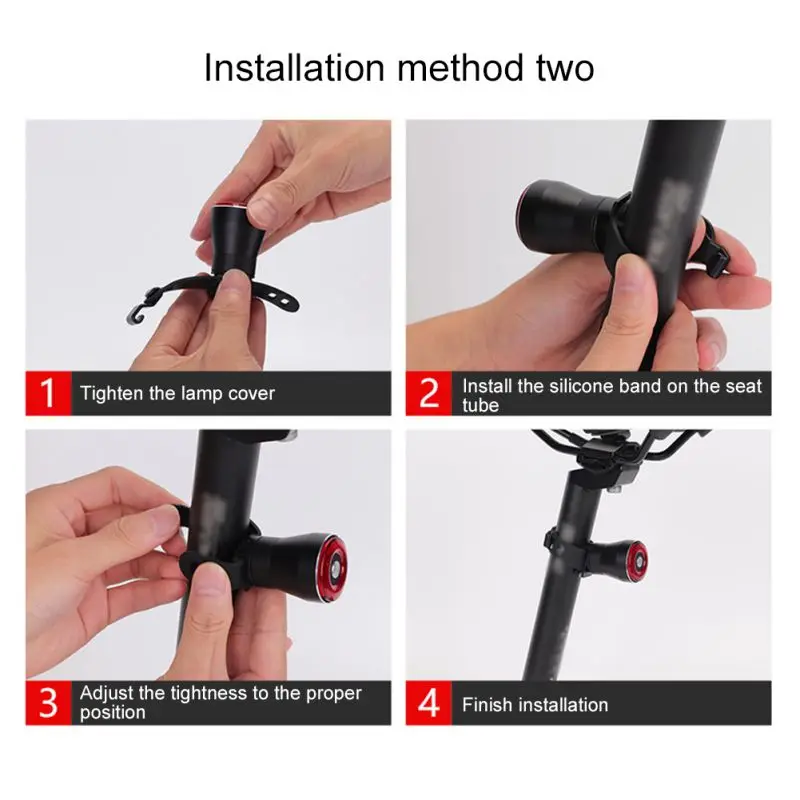 Installation method two

1 Tighten the lamp cover

2 Install the silicone band on the seat tube

3 Adjust the tightness to the proper position

4 Finish installation