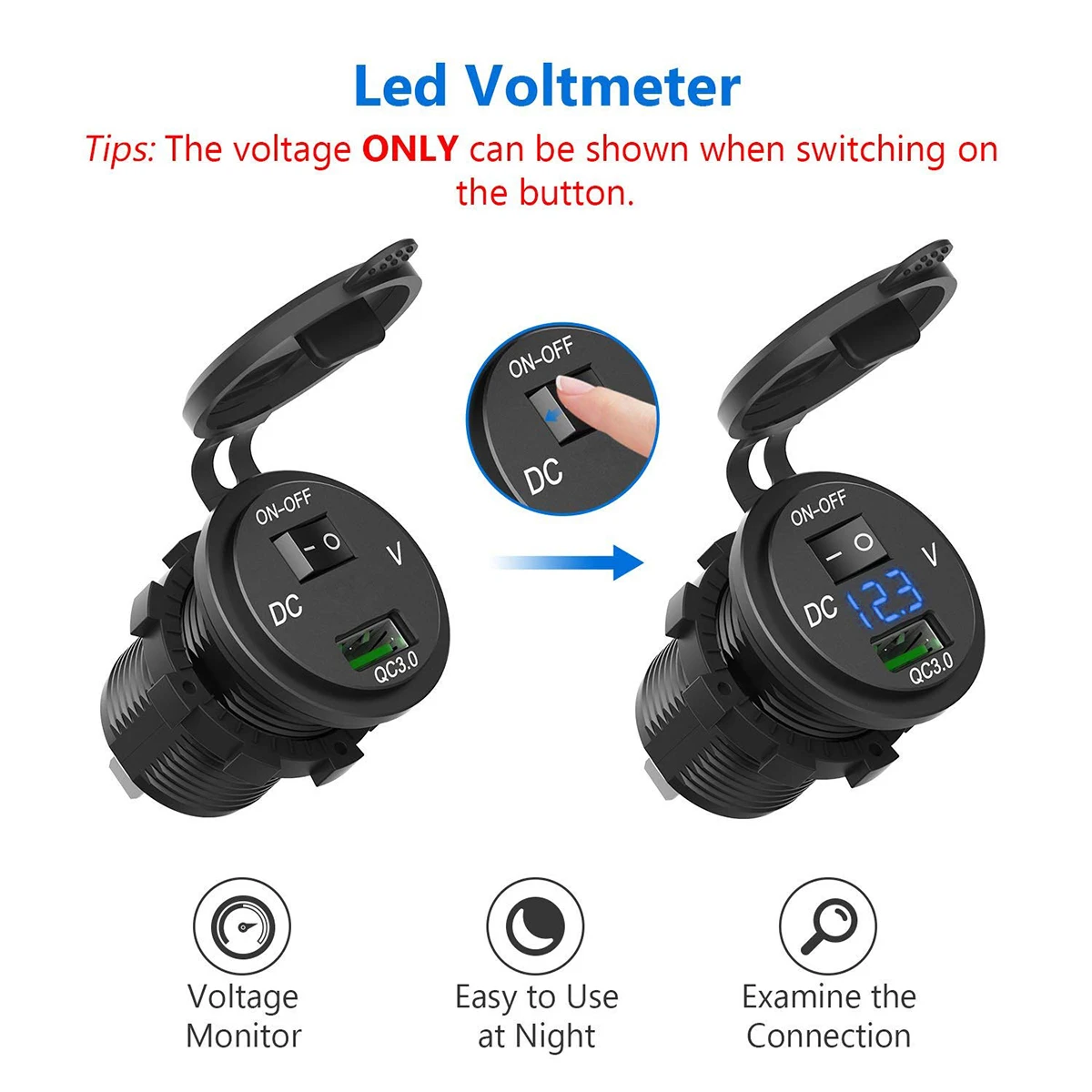 Led Voltmeter

Tips: The voltage ONLY can be shown when switching on the button.

ON-OFF
V
DC
QC3.0

ON-OFF
DC

ON-OFF
V
DC
12.3
QC3.0

Voltage Monitor

Easy to Use at Night

Examine the Connection