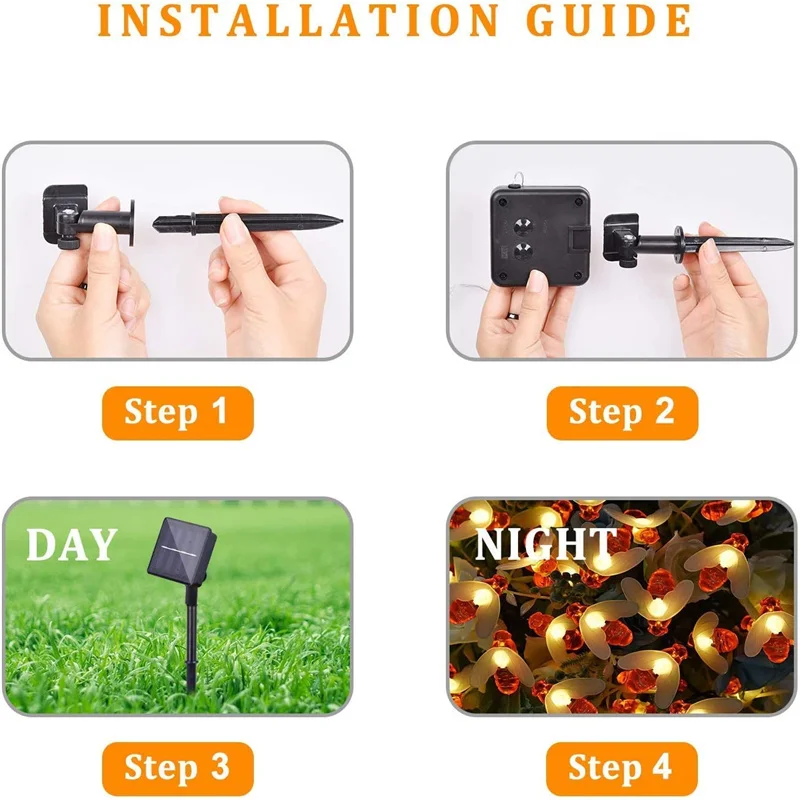 INSTALLATION GUIDE

Step 1

Step 2

DAY

Step 3

NIGHT

Step 4