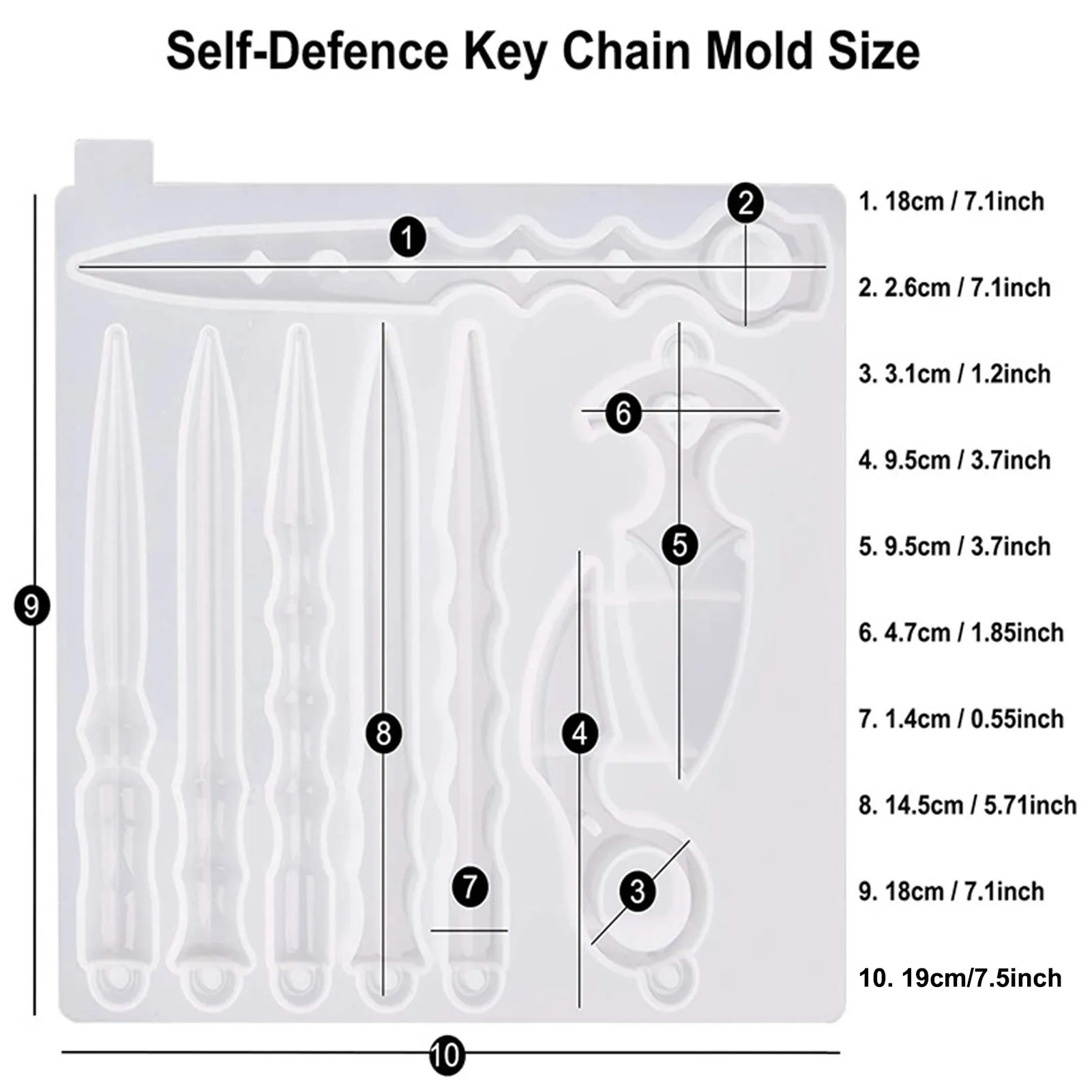 Self-Defence Key Chain Mold Size

1
2
6
5
9
8
4
7
3
10

1. 18cm / 7.1inch
2. 2.6cm / 7.1inch
3. 3.1cm / 1.2inch
4. 9.5cm / 3.7inch
5. 9.5cm / 3.7inch
6. 4.7cm / 1.85inch
7. 1.4cm / 0.55inch
8. 14.5cm / 5.71inch
9. 18cm / 7.1inch
10. 19cm/7.5inch