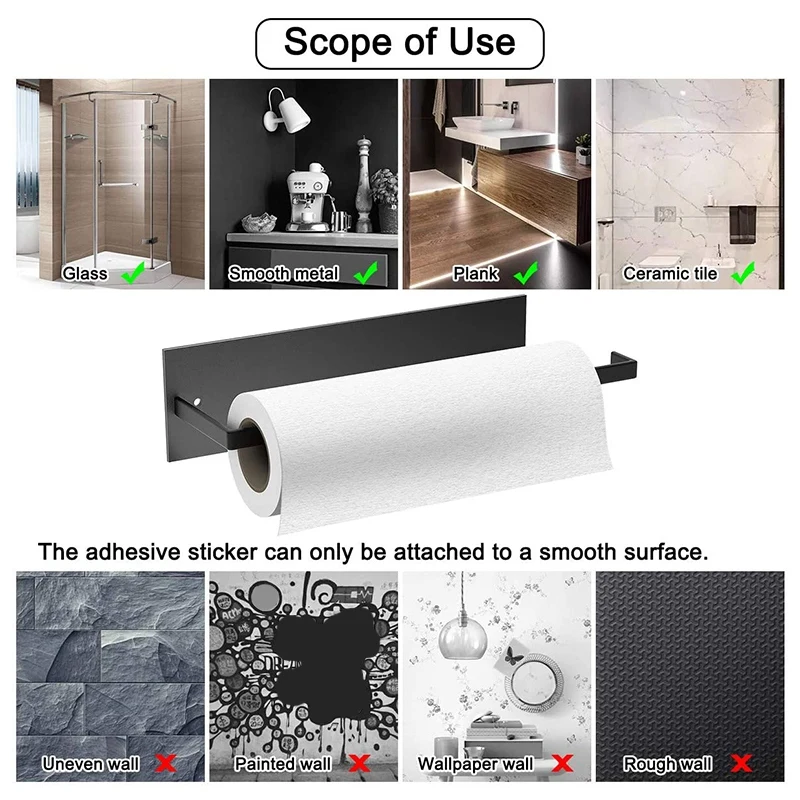 Scope of Use

Glass

Smooth metal

Plank

Ceramic tile

The adhesive sticker can only be attached to a smooth surface.

Uneven wall

Painted wall

Wallpaper wall

Rough wall