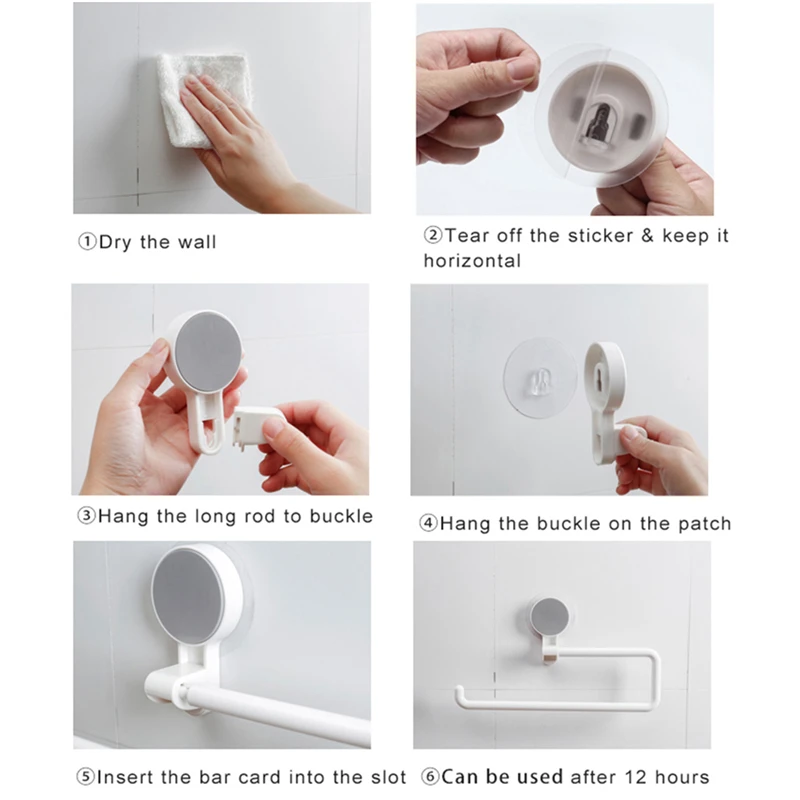 ①Dry the wall

②Tear off the sticker & keep it horizontal

③Hang the long rod to buckle

④Hang the buckle on the patch

⑤Insert the bar card into the slot

⑥Can be used after 12 hours