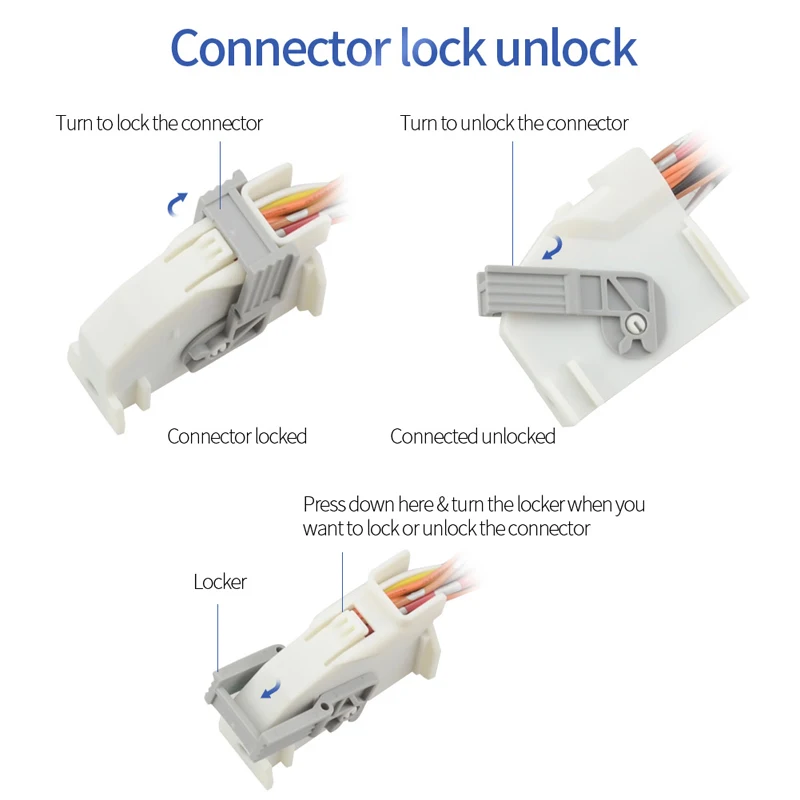 Connector lock unlock

Turn to lock the connector

Turn to unlock the connector

Connector locked

Connected unlocked

Press down here & turn the locker when you want to lock or unlock the connector

Locker