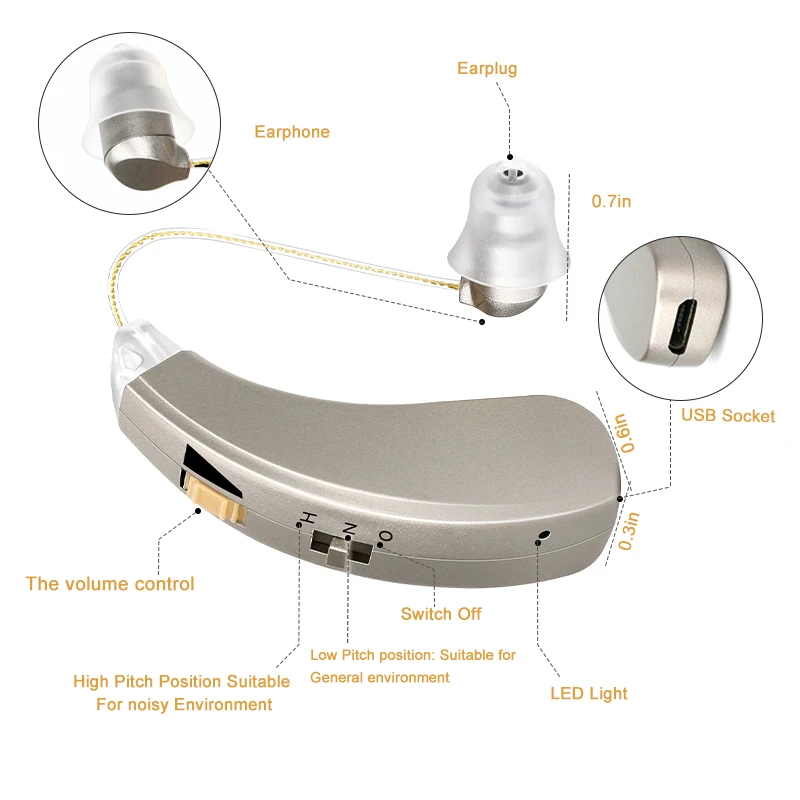 Earplug

Earphone

0.7in

USB Socket

0.6in

0.3in

H N O

The volume control

Switch Off

Low Pitch position: Suitable for General environment

High Pitch Position Suitable For noisy Environment

LED Light