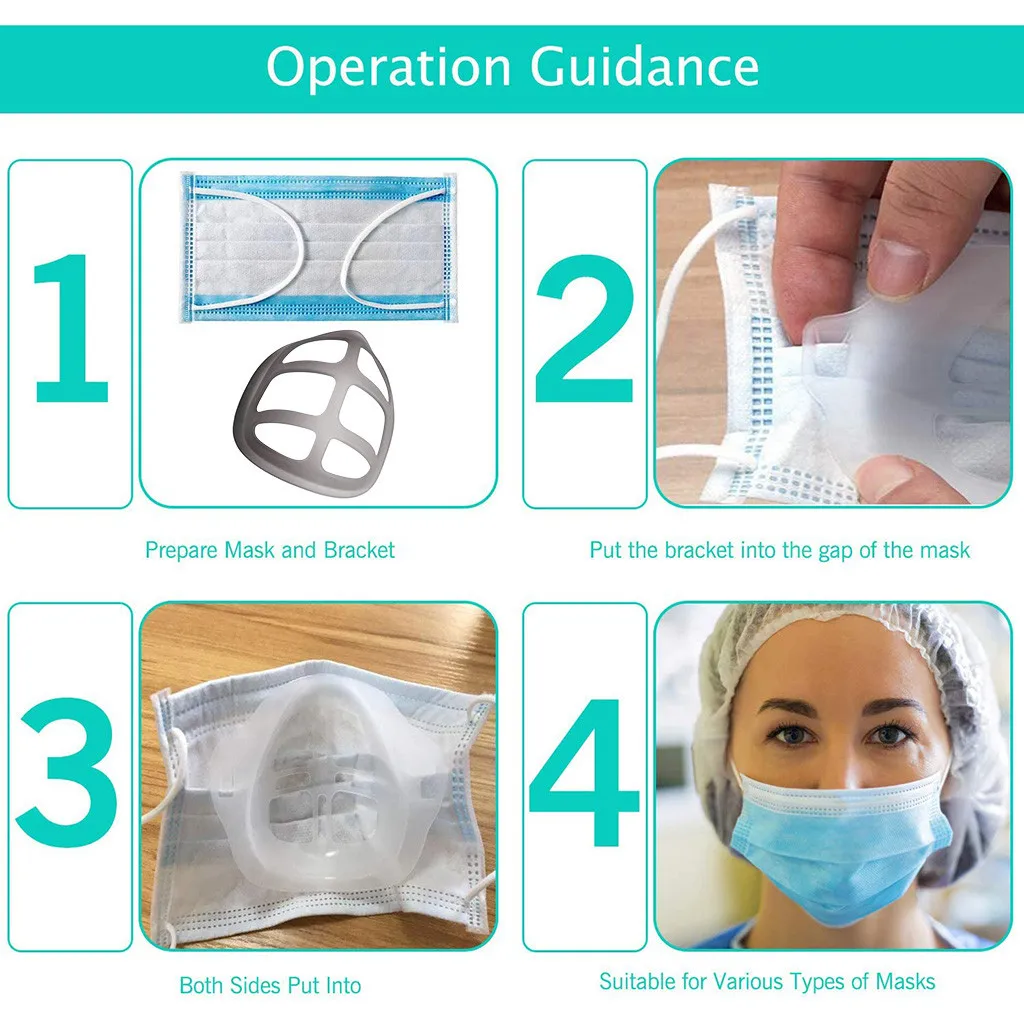 Operation Guidance

1

Prepare Mask and Bracket

2

Put the bracket into the gap of the mask

3

Both Sides Put Into

4

Suitable for Various Types of Masks