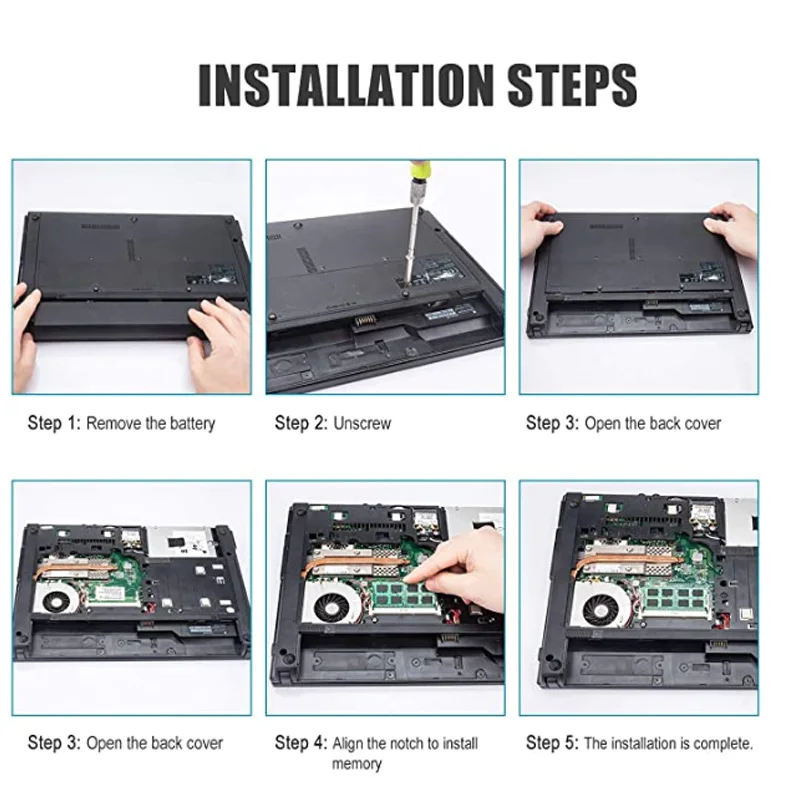 INSTALLATION STEPS

Step 1: Remove the battery

Step 2: Unscrew

Step 3: Open the back cover

Step 3: Open the back cover

Step 4: Align the notch to install memory

Step 5: The installation is complete.