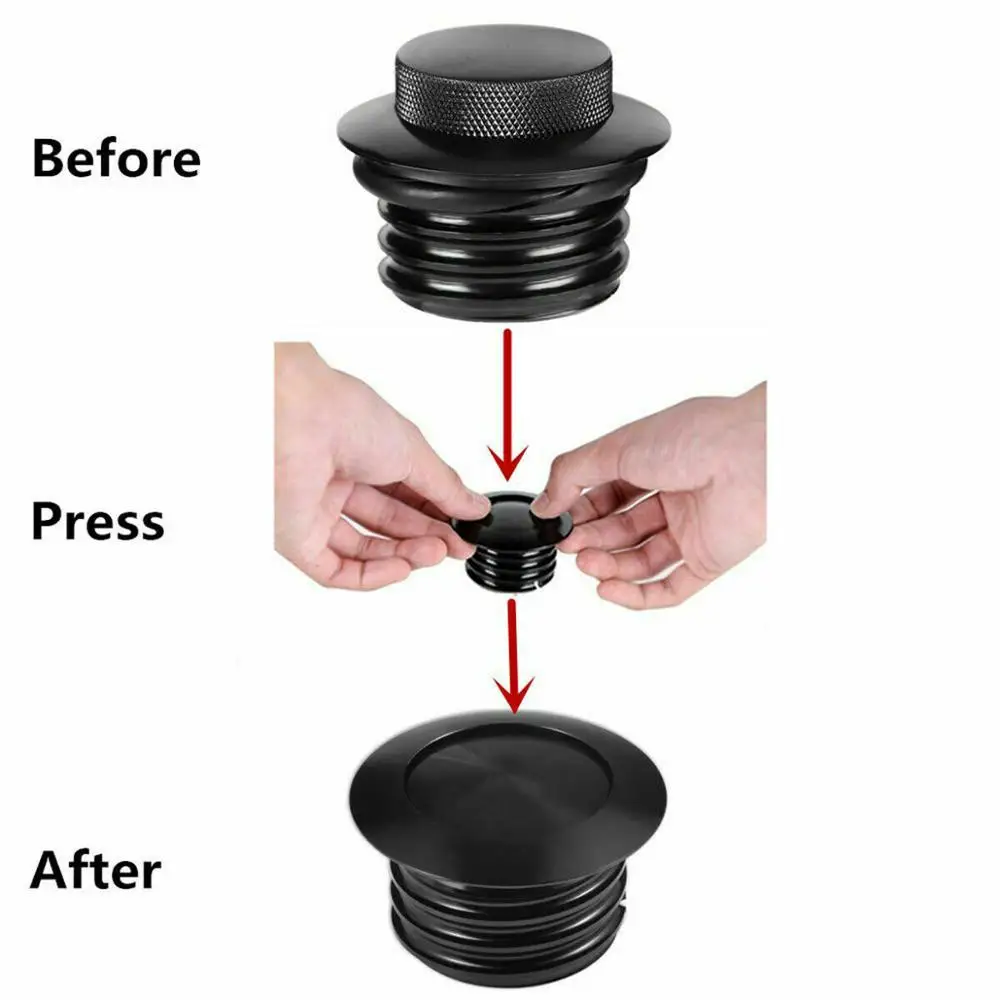 Before

Press

After