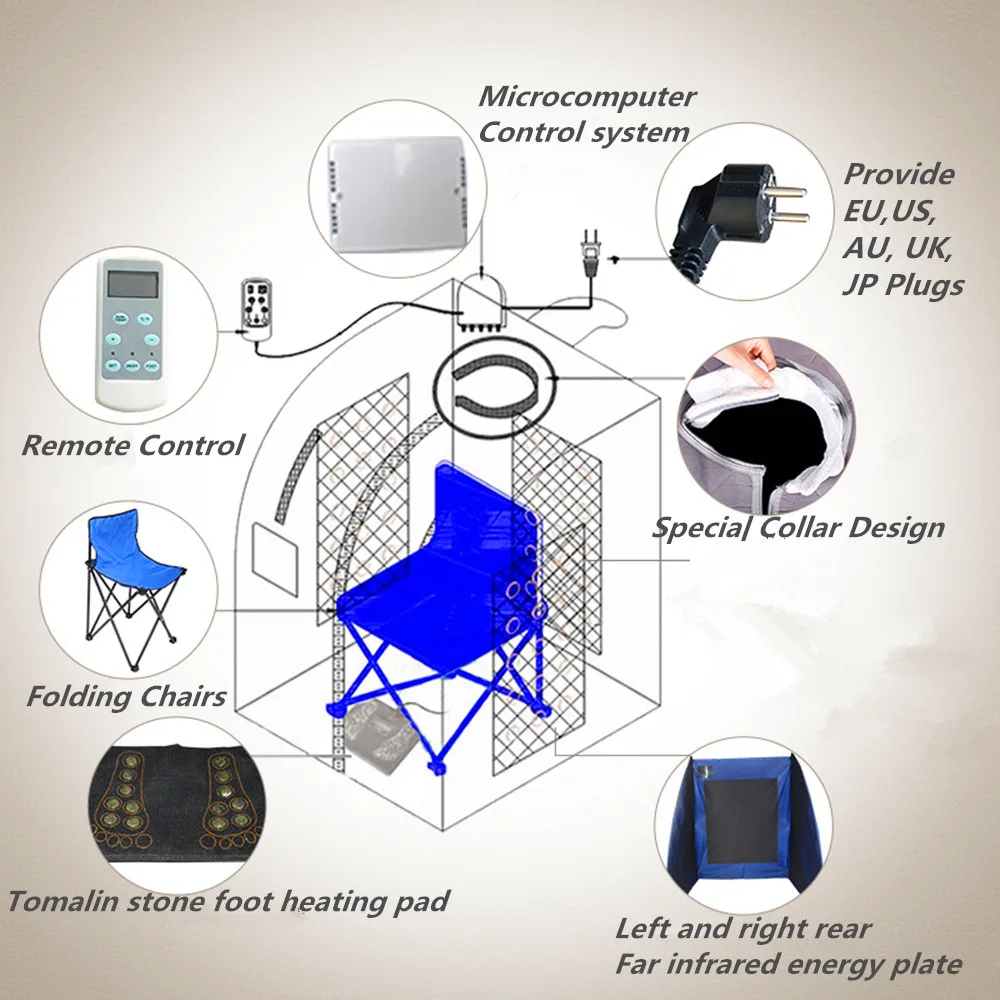 Microcomputer
Control system

Provide
EU,US,
AU, UK,
JP Plugs

Remote Control

Special Collar Design

Folding Chairs

Tomalin stone foot heating pad

Left and right rear
Far infrared energy plate