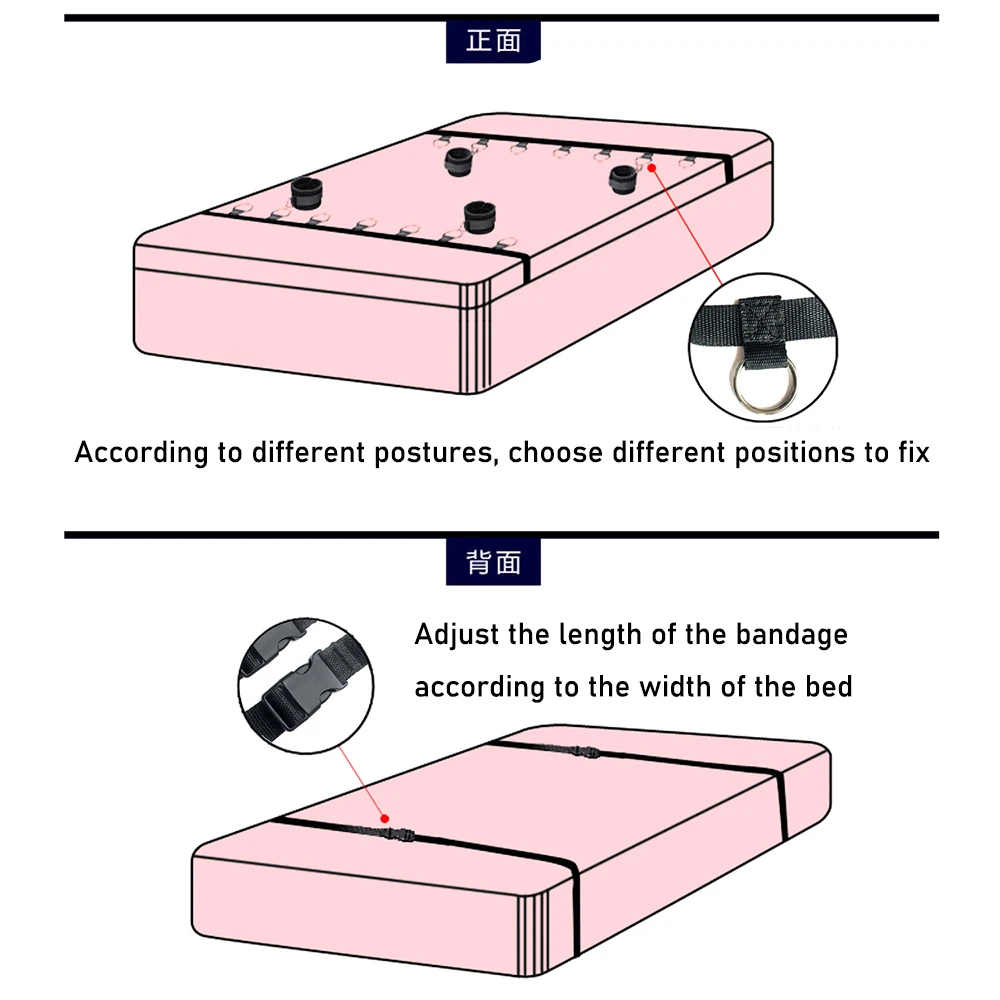 正面

According to different postures, choose different positions to fix

背面

Adjust the length of the bandage according to the width of the bed