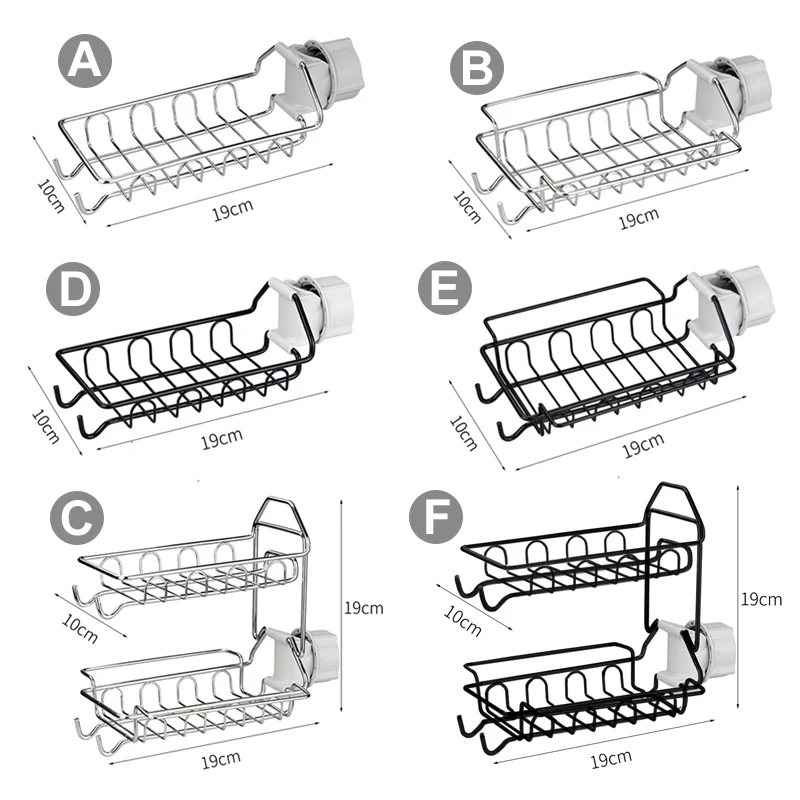 A
10cm
19cm

B
10cm
19cm

D
10cm
19cm

E
10cm
19cm

C
10cm
19cm
19cm

F
10cm
19cm
19cm