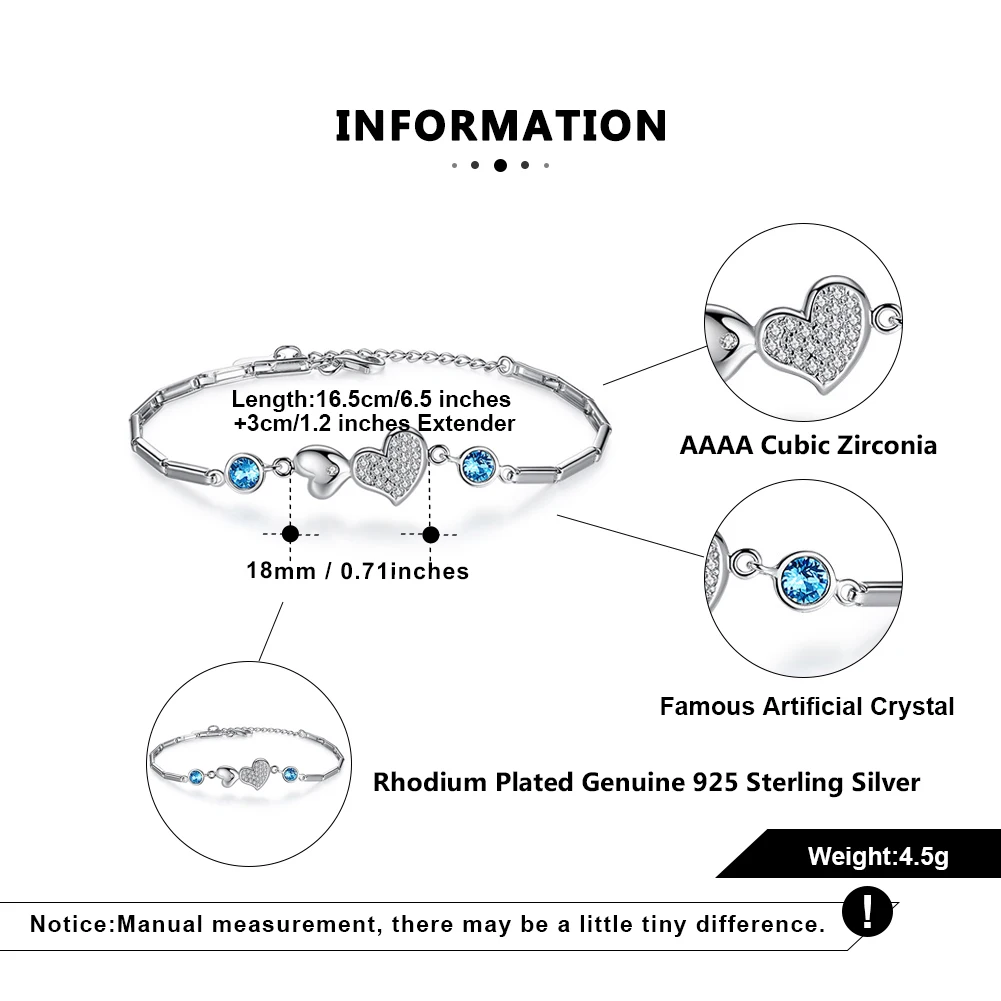 INFORMATION

Length:16.5cm/6.5 inches +3cm/1.2 inches Extender

18mm / 0.71inches

AAAA Cubic Zirconia

Famous Artificial Crystal

Rhodium Plated Genuine 925 Sterling Silver

Weight:4.5g

Notice:Manual measurement, there may be a little tiny difference.

!