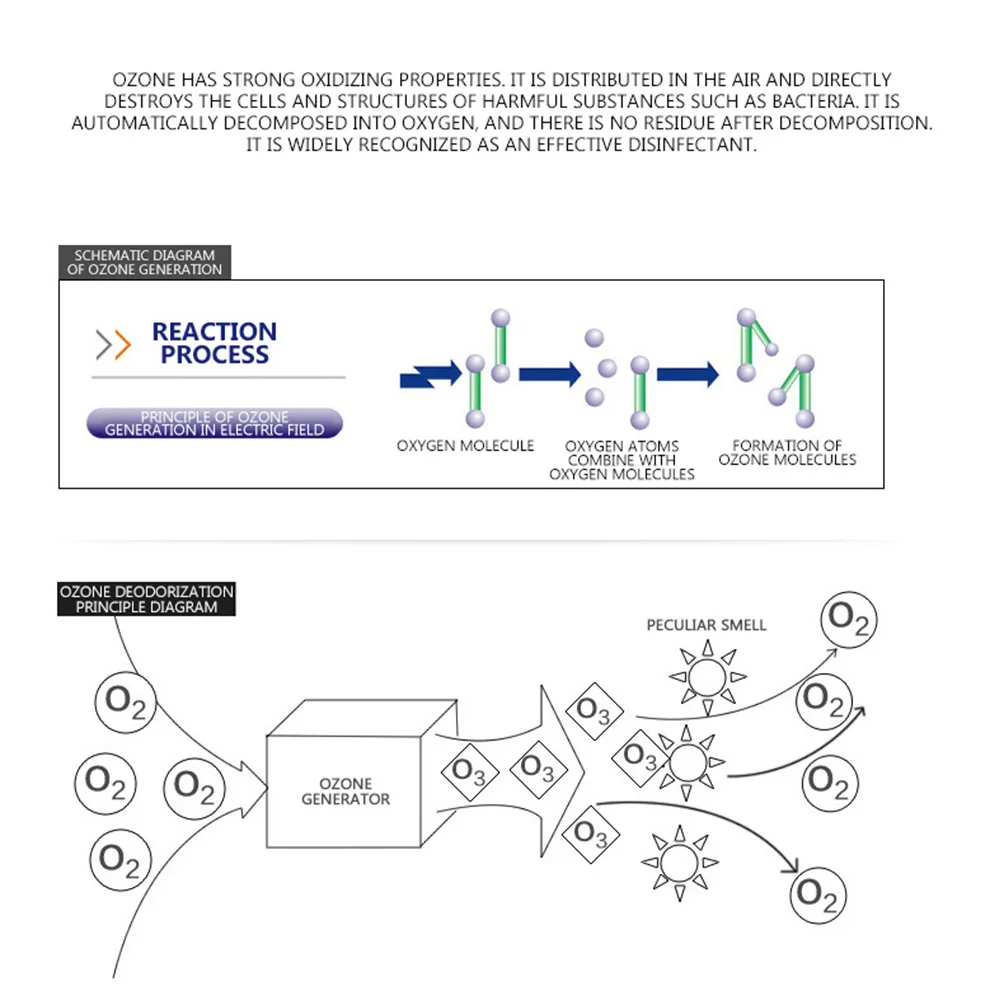 OZONE HAS STRONG OXIDIZING PROPERTIES. IT IS DISTRIBUTED IN THE AIR AND DIRECTLY DESTROYS THE CELLS AND STRUCTURES OF HARMFUL SUBSTANCES SUCH AS BACTERIA. IT IS AUTOMATICALLY DECOMPOSED INTO OXYGEN, AND THERE IS NO RESIDUE AFTER DECOMPOSITION. IT IS WIDELY RECOGNIZED AS AN EFFECTIVE DISINFECTANT.

SCHEMATIC DIAGRAM OF OZONE GENERATION

REACTION PROCESS

PRINCIPLE OF OZONE GENERATION IN ELECTRIC FIELD

OXYGEN MOLECULE

OXYGEN ATOMS COMBINE WITH OXYGEN MOLECULES

FORMATION OF OZONE MOLECULES

OZONE DEODORIZATION PRINCIPLE DIAGRAM

$O_2$ $O_2$ $O_2$ $O_2$

OZONE GENERATOR

$O_3$ $O_3$ $O_3$ $O_3$ $O_3$

PECULIAR SMELL

$O_2$ $O_2$ $O_2$ $O_2$