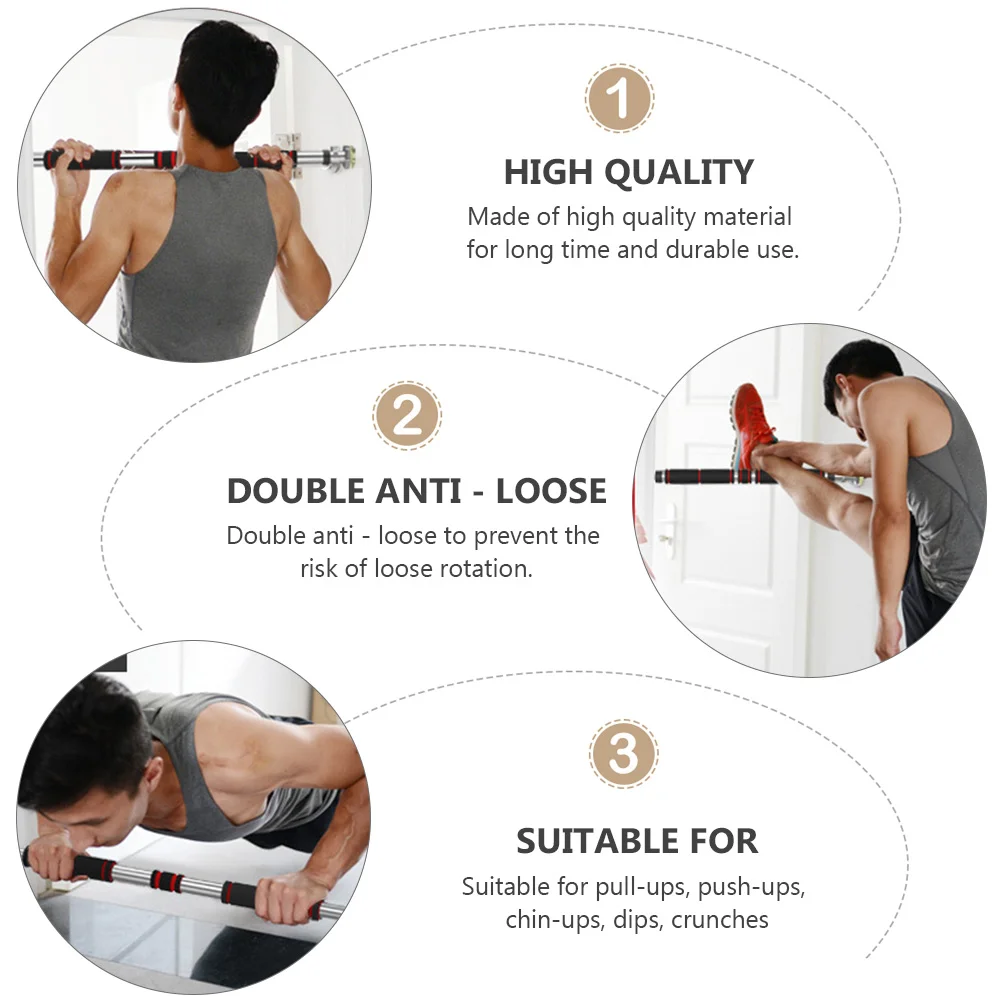 1

HIGH QUALITY

Made of high quality material for long time and durable use.

2

DOUBLE ANTI - LOOSE

Double anti - loose to prevent the risk of loose rotation.

3

SUITABLE FOR

Suitable for pull-ups, push-ups, chin-ups, dips, crunches