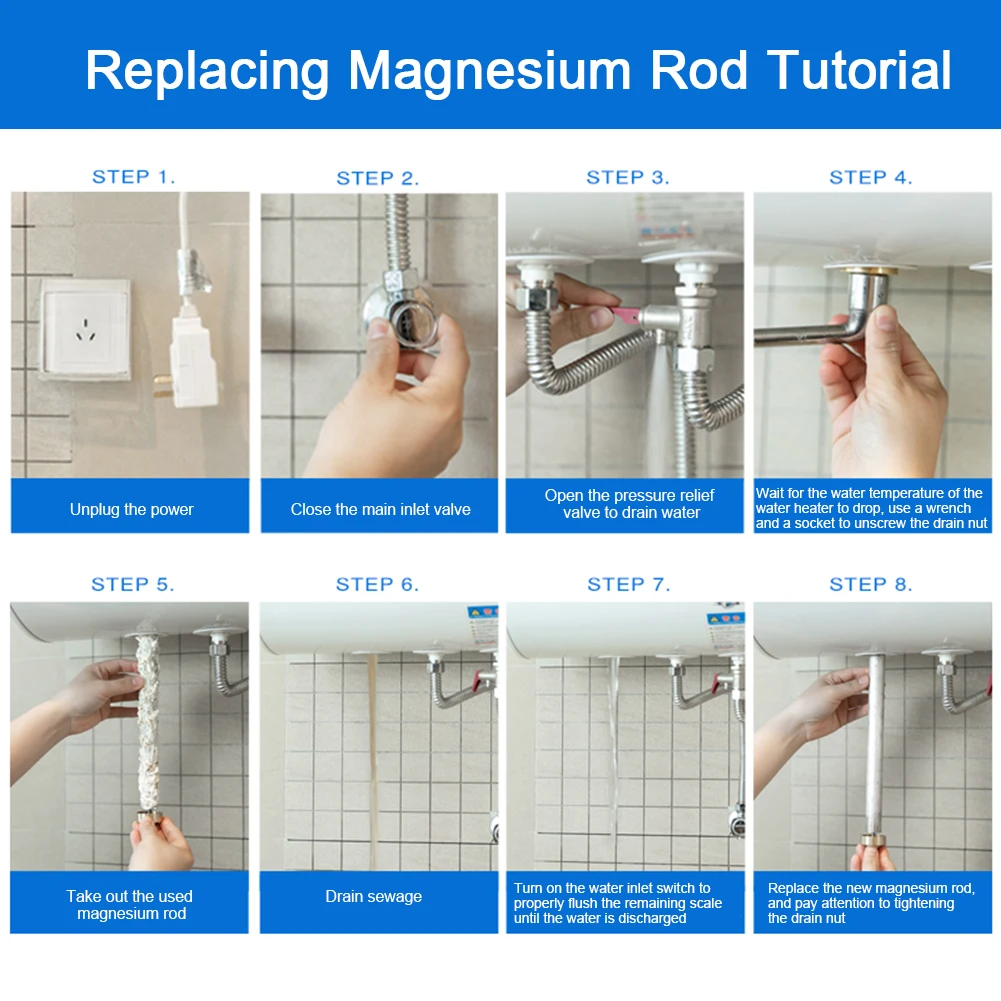 Replacing Magnesium Rod Tutorial

STEP 1.

Unplug the power

STEP 2.

Close the main inlet valve

STEP 3.

Open the pressure relief valve to drain water

STEP 4.

Wait for the water temperature of the water heater to drop, use a wrench and a socket to unscrew the drain nut

STEP 5.

Take out the used magnesium rod

STEP 6.

Drain sewage

STEP 7.

Turn on the water inlet switch to properly flush the remaining scale until the water is discharged

STEP 8.

Replace the new magnesium rod, and pay attention to tightening the drain nut