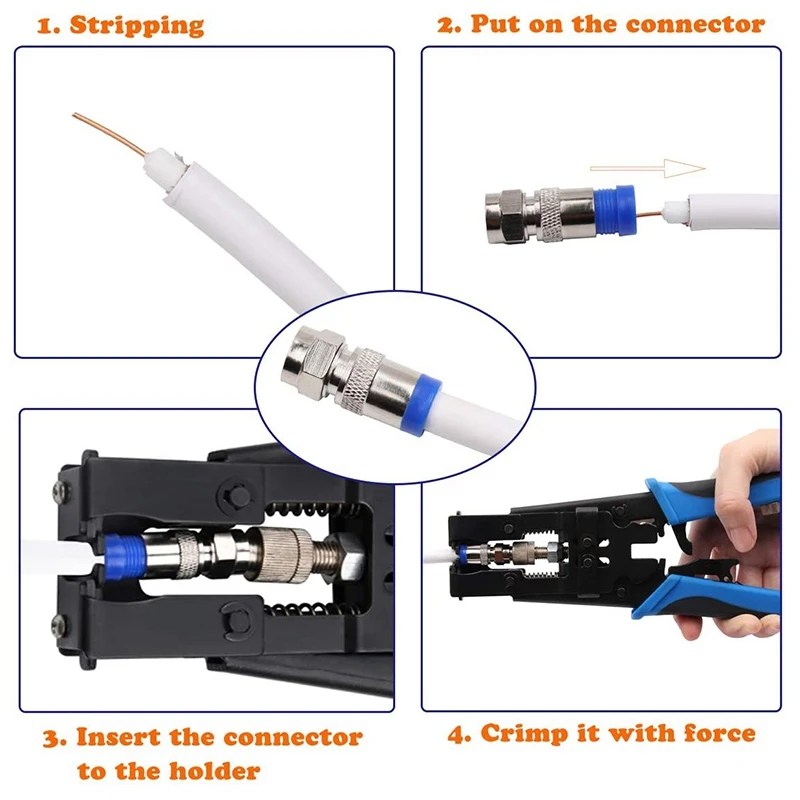 1. Stripping

2. Put on the connector

3. Insert the connector to the holder

4. Crimp it with force