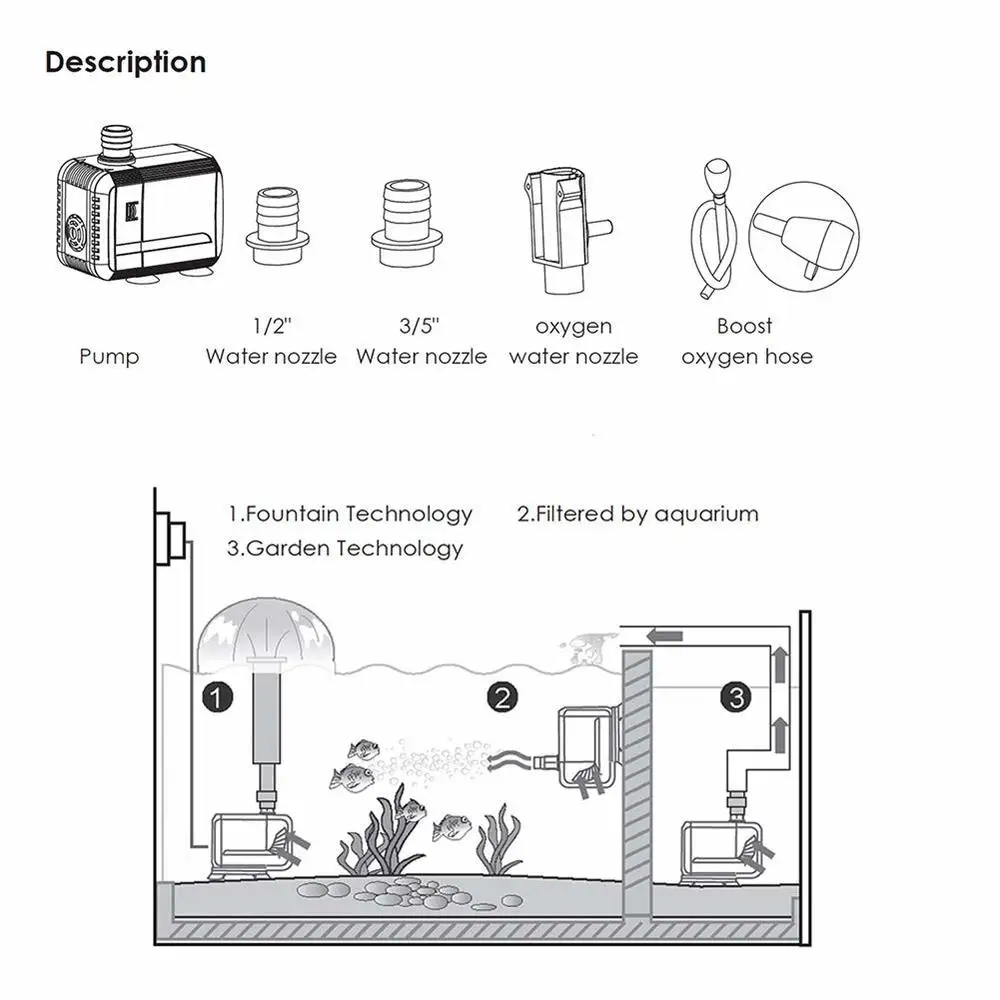 Description

Pump

1/2"
Water nozzle

3/5"
Water nozzle

oxygen
water nozzle

Boost
oxygen hose

1.Fountain Technology
2.Filtered by aquarium
3.Garden Technology

1

2

3