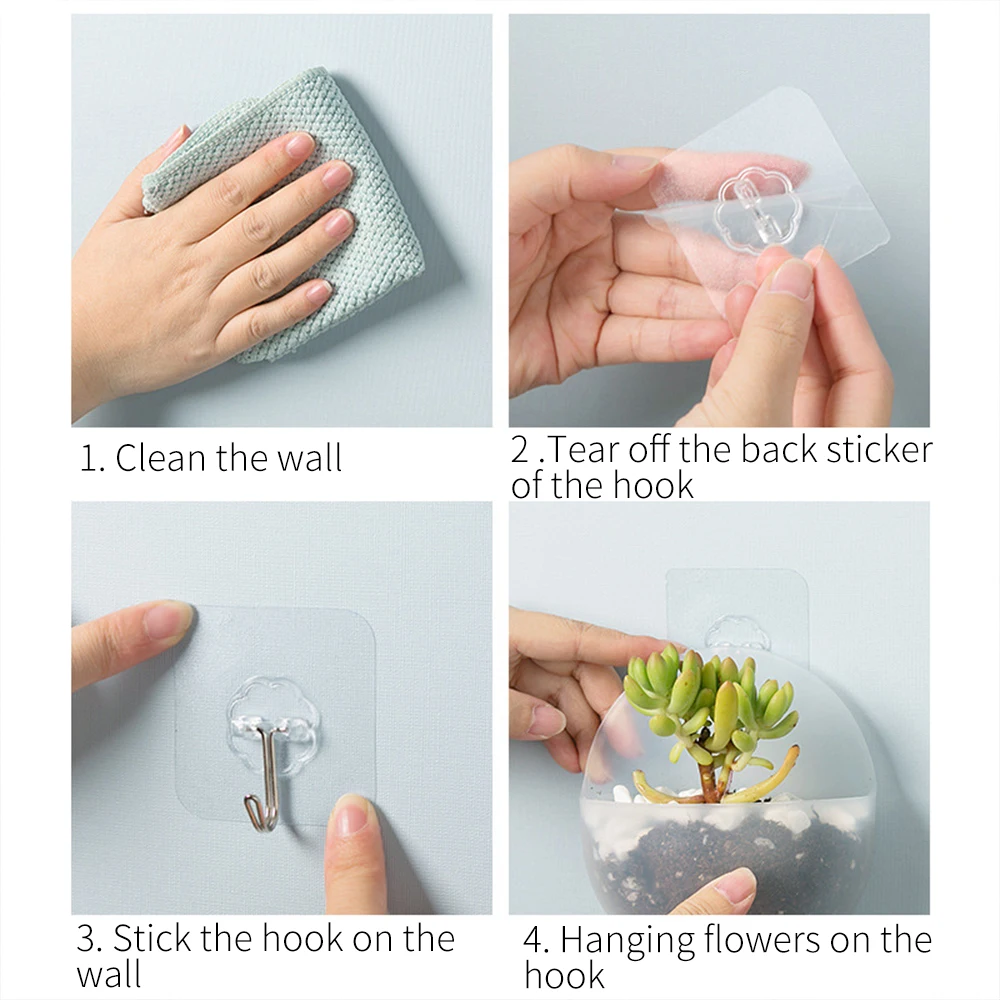 1. Clean the wall

2 .Tear off the back sticker of the hook

3. Stick the hook on the wall

4. Hanging flowers on the hook