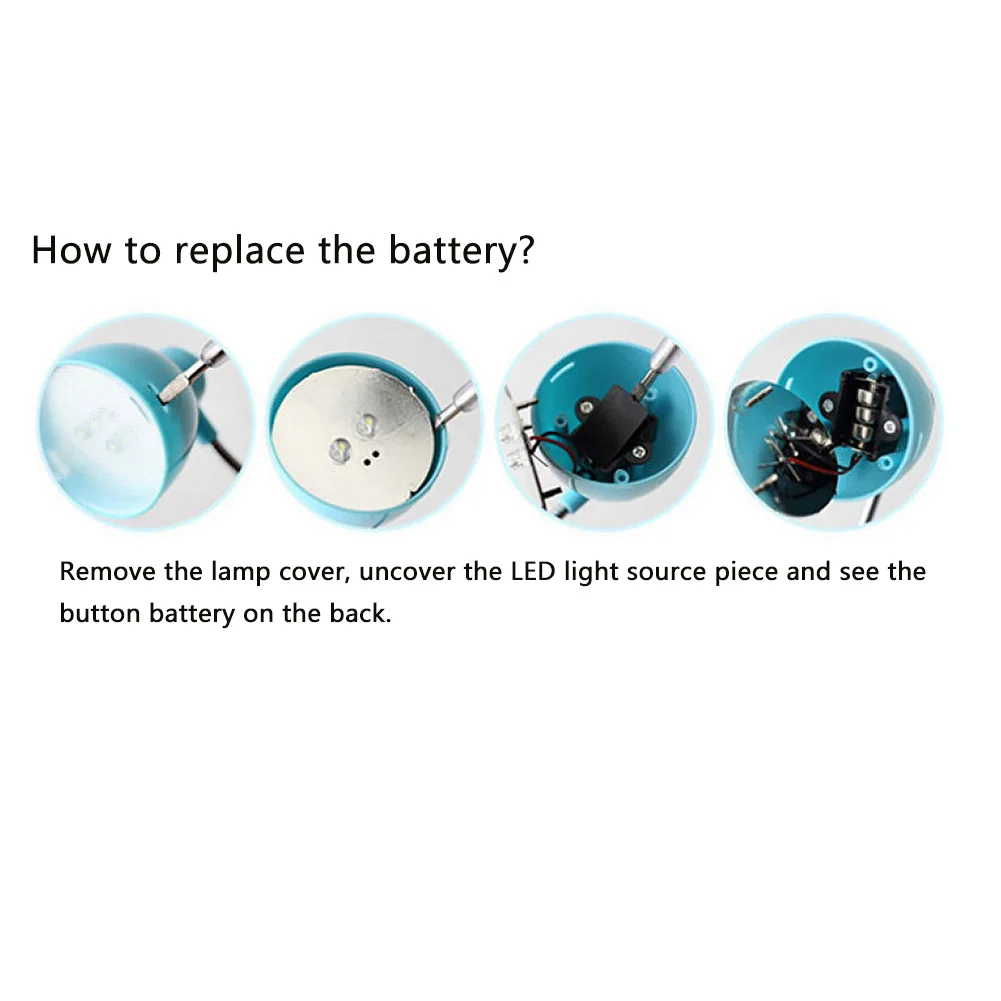 How to replace the battery?

Remove the lamp cover, uncover the LED light source piece and see the button battery on the back.