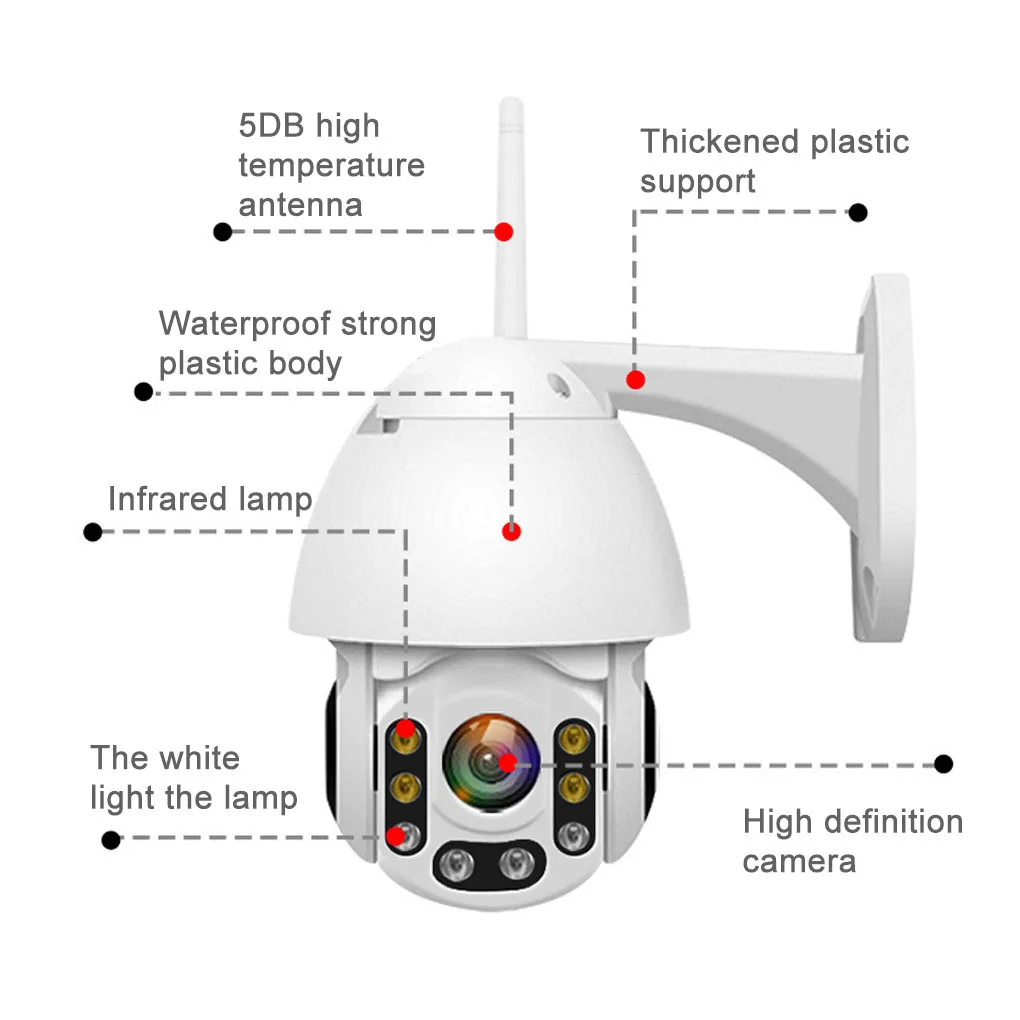 5DB high temperature antenna

Thickened plastic support

Waterproof strong plastic body

Infrared lamp

The white light the lamp

High definition camera