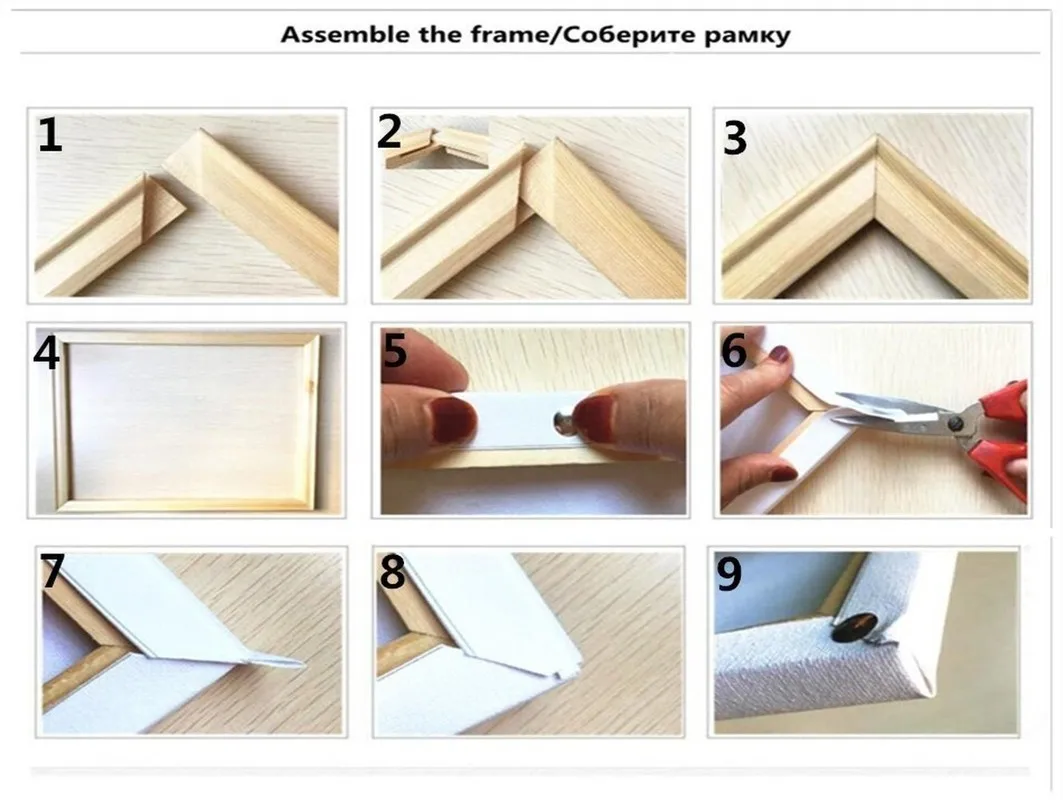 Assemble the frame/Соберите рамку

1

2

3

4

5

6

7

8

9