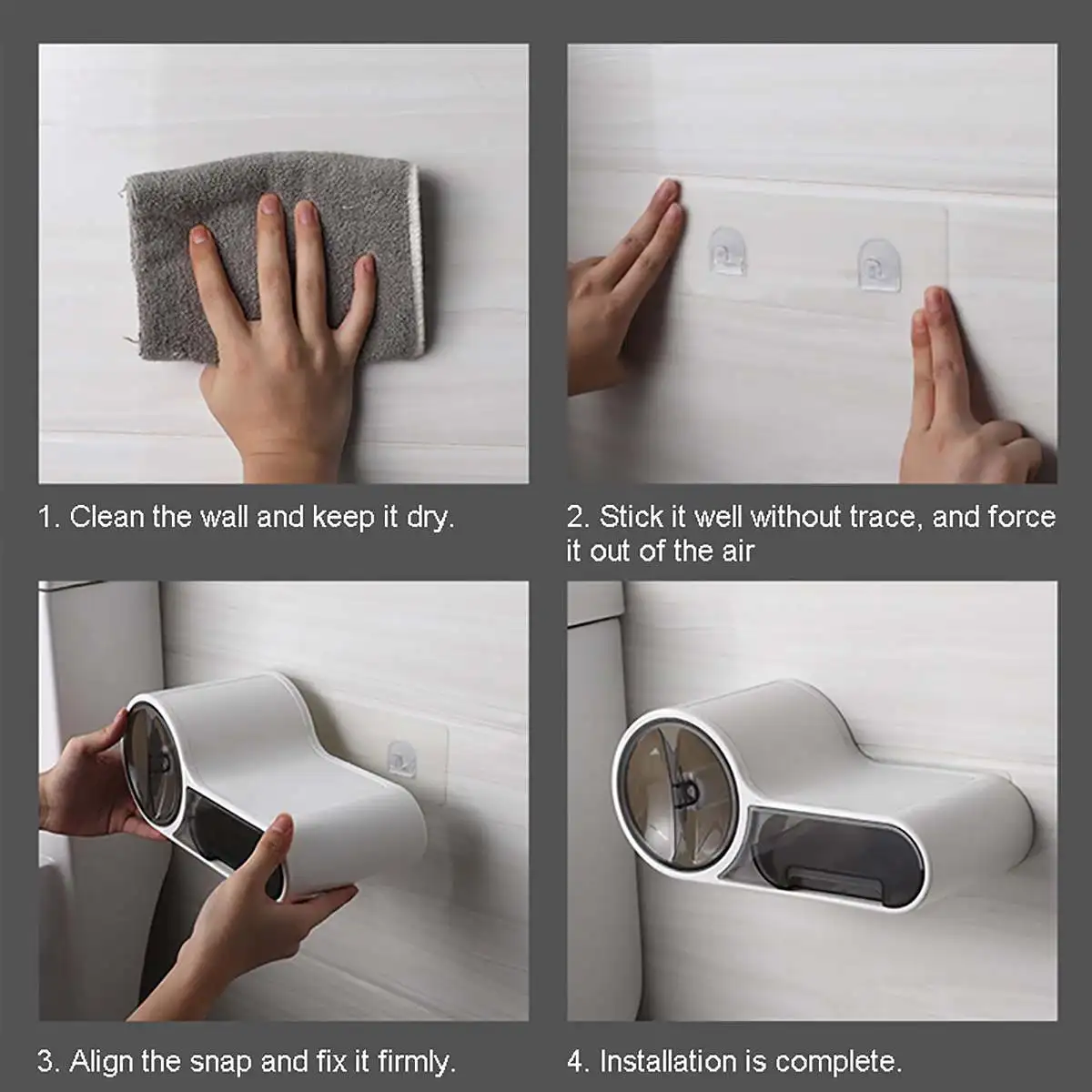 1. Clean the wall and keep it dry.

2. Stick it well without trace, and force it out of the air

3. Align the snap and fix it firmly.

4. Installation is complete.