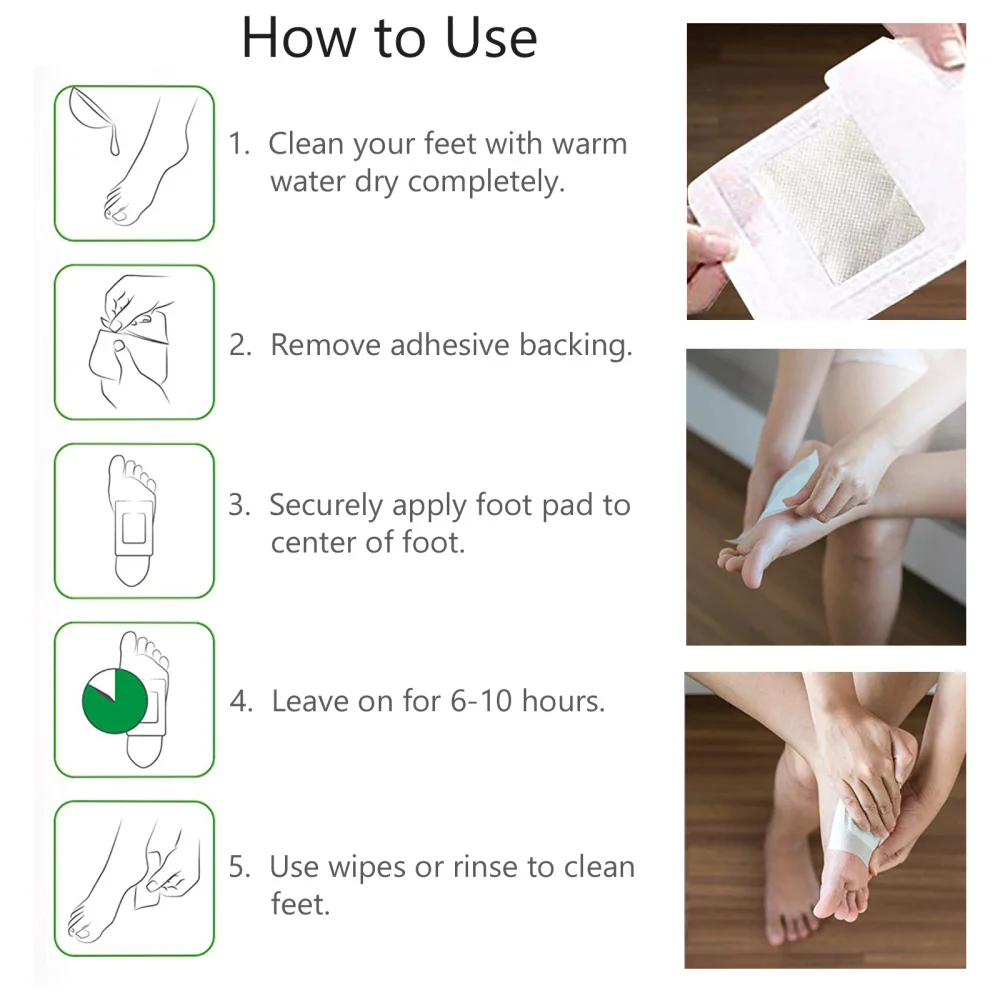 How to Use

1. Clean your feet with warm water dry completely.

2. Remove adhesive backing.

3. Securely apply foot pad to center of foot.

4. Leave on for 6-10 hours.

5. Use wipes or rinse to clean feet.