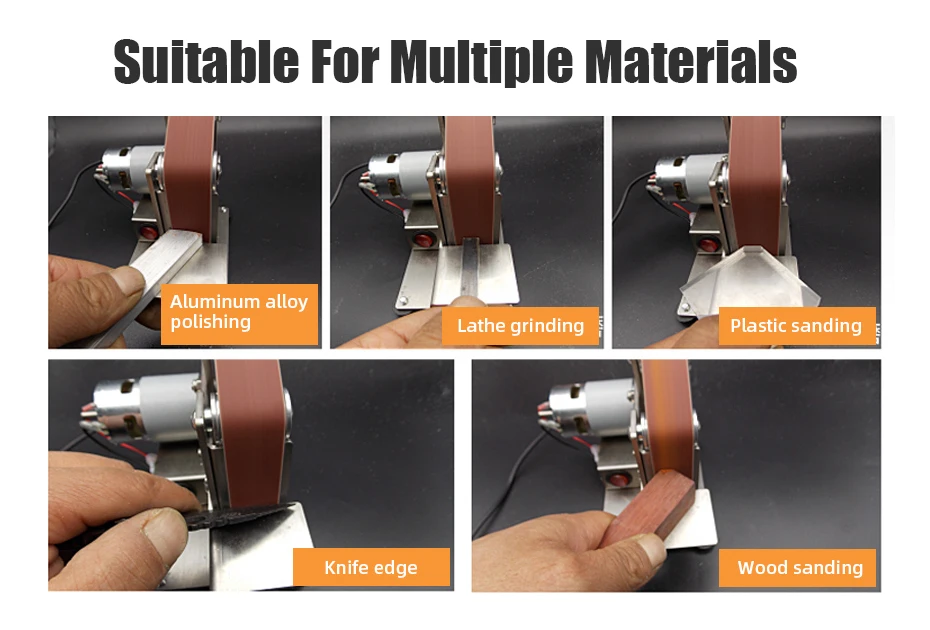 Suitable For Multiple Materials

Aluminum alloy polishing

Lathe grinding

Plastic sanding

Knife edge

Wood sanding