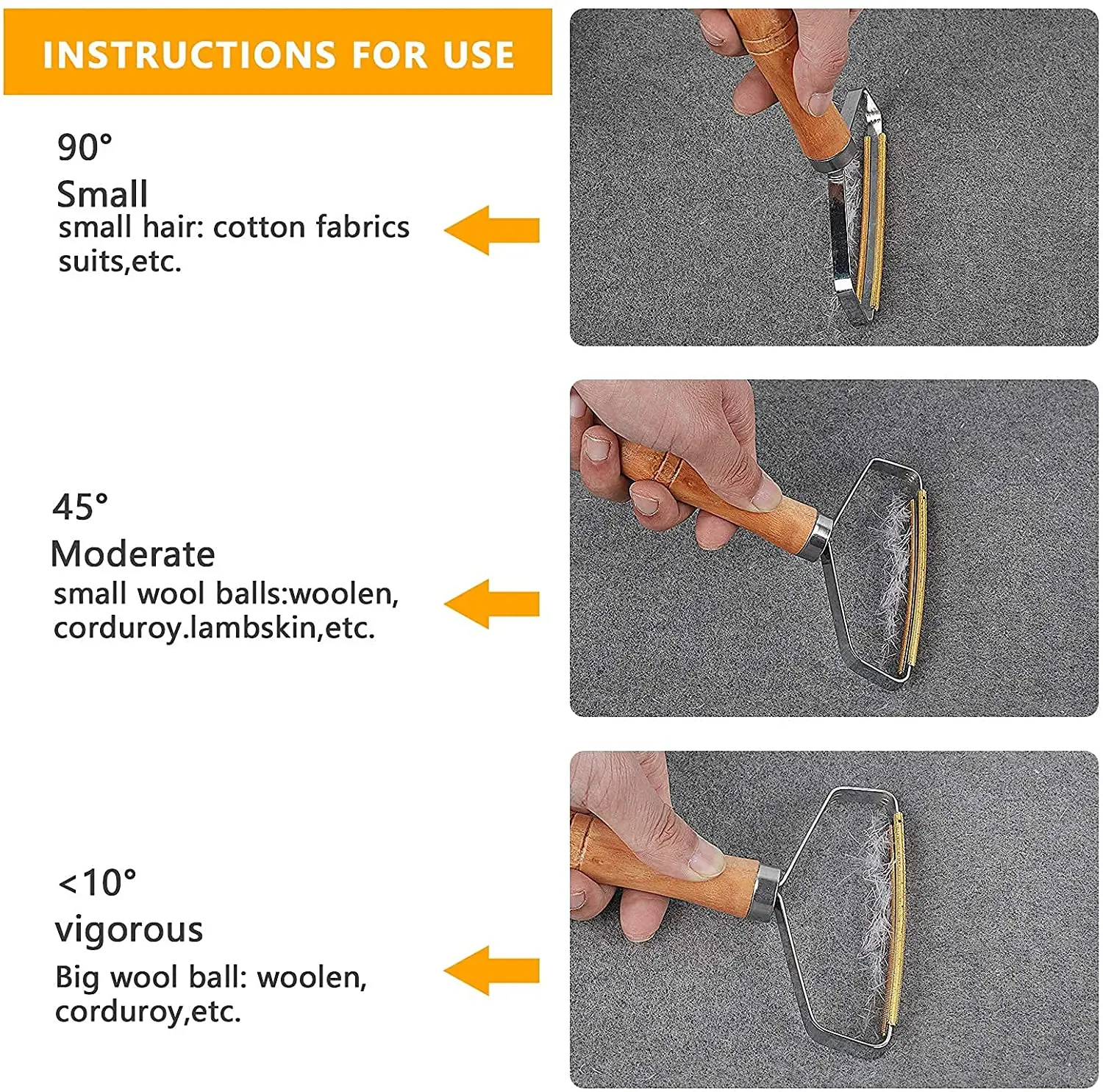 INSTRUCTIONS FOR USE

90°
Small
small hair: cotton fabrics suits,etc.

45°
Moderate
small wool balls:woolen, corduroy.lambskin,etc.

<10°
vigorous
Big wool ball: woolen, corduroy,etc.