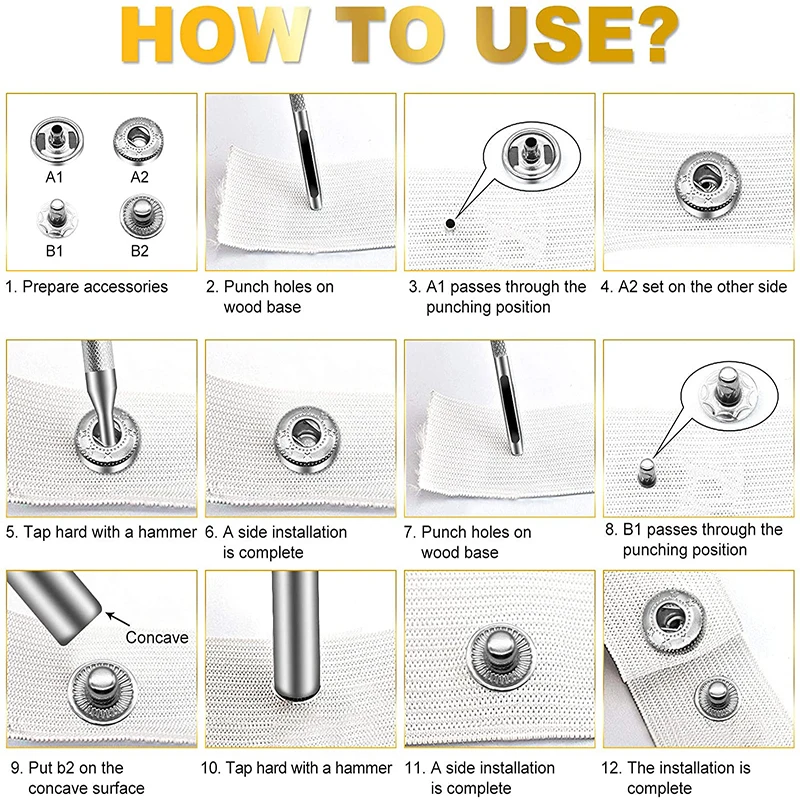 HOW TO USE?

A1
A2
B1
B2

1. Prepare accessories

2. Punch holes on wood base

3. A1 passes through the punching position

4. A2 set on the other side

5. Tap hard with a hammer

6. A side installation is complete

7. Punch holes on wood base

8. B1 passes through the punching position

Concave

9. Put b2 on the concave surface

10. Tap hard with a hammer

11. A side installation is complete

12. The installation is complete