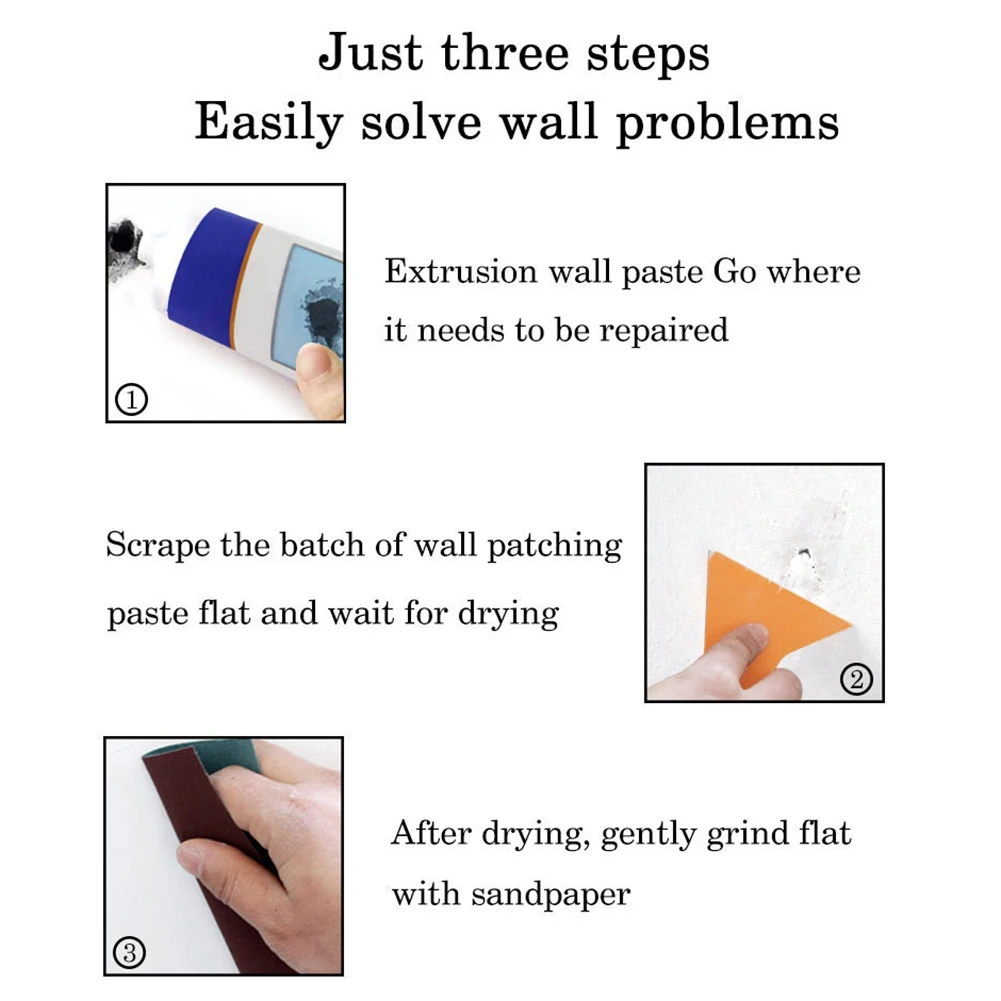 Just three steps
Easily solve wall problems

①

Extrusion wall paste Go where it needs to be repaired

Scrape the batch of wall patching paste flat and wait for drying

②

③

After drying, gently grind flat with sandpaper