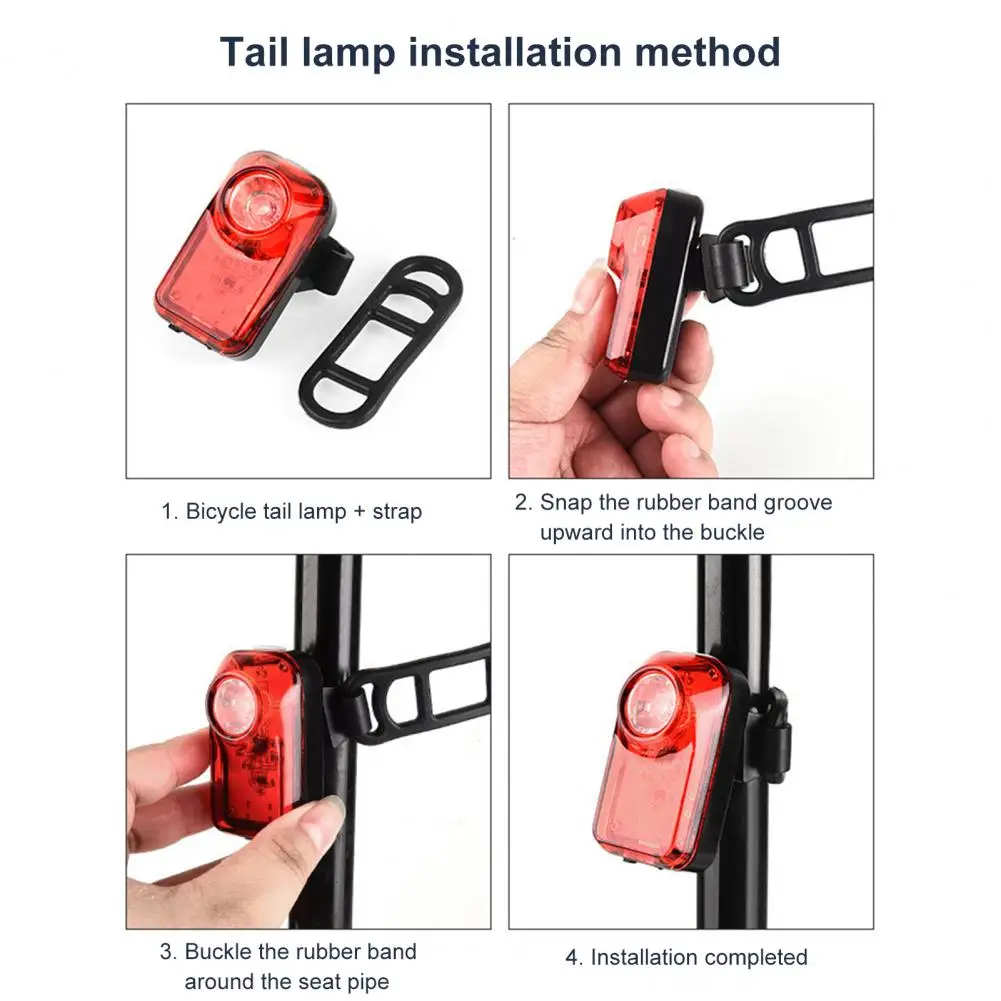 Tail lamp installation method

1. Bicycle tail lamp + strap

2. Snap the rubber band groove upward into the buckle

3. Buckle the rubber band around the seat pipe

4. Installation completed