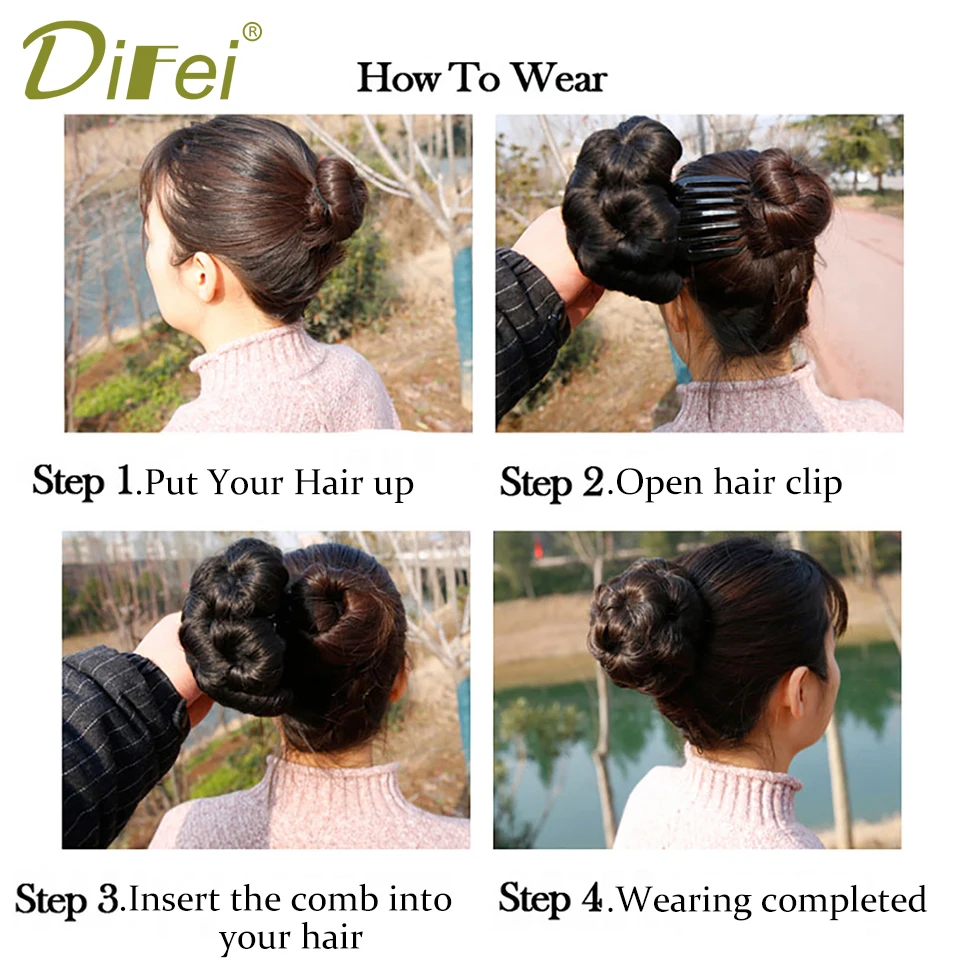 DIFEI®

How To Wear

Step 1.Put Your Hair up

Step 2.Open hair clip

Step 3.Insert the comb into your hair

Step 4.Wearing completed