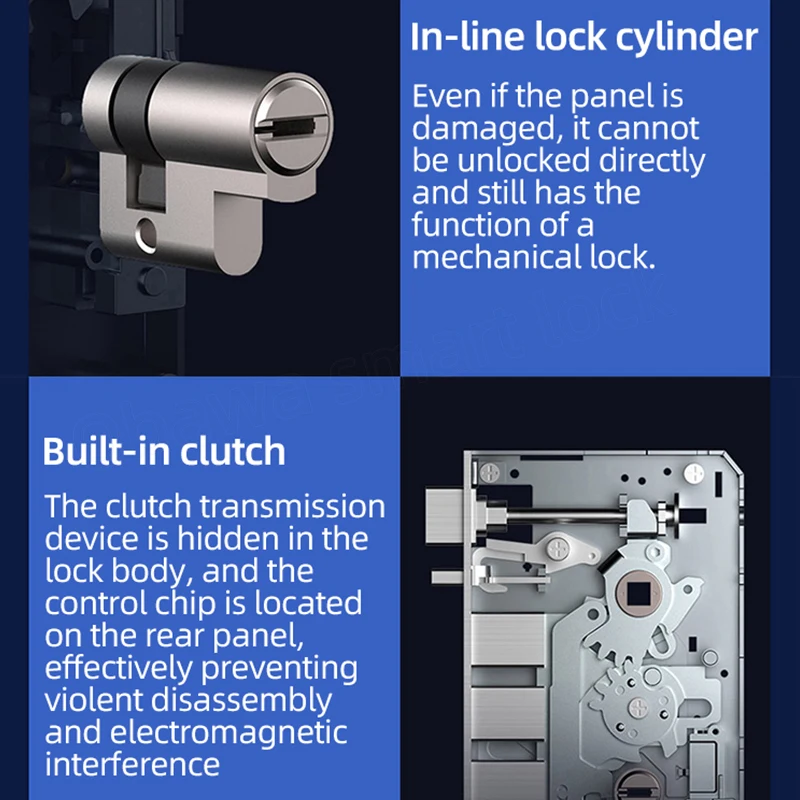 In-line lock cylinder

Even if the panel is damaged, it cannot be unlocked directly and still has the function of a mechanical lock.

Built-in clutch

The clutch transmission device is hidden in the lock body, and the control chip is located on the rear panel, effectively preventing violent disassembly and electromagnetic interference