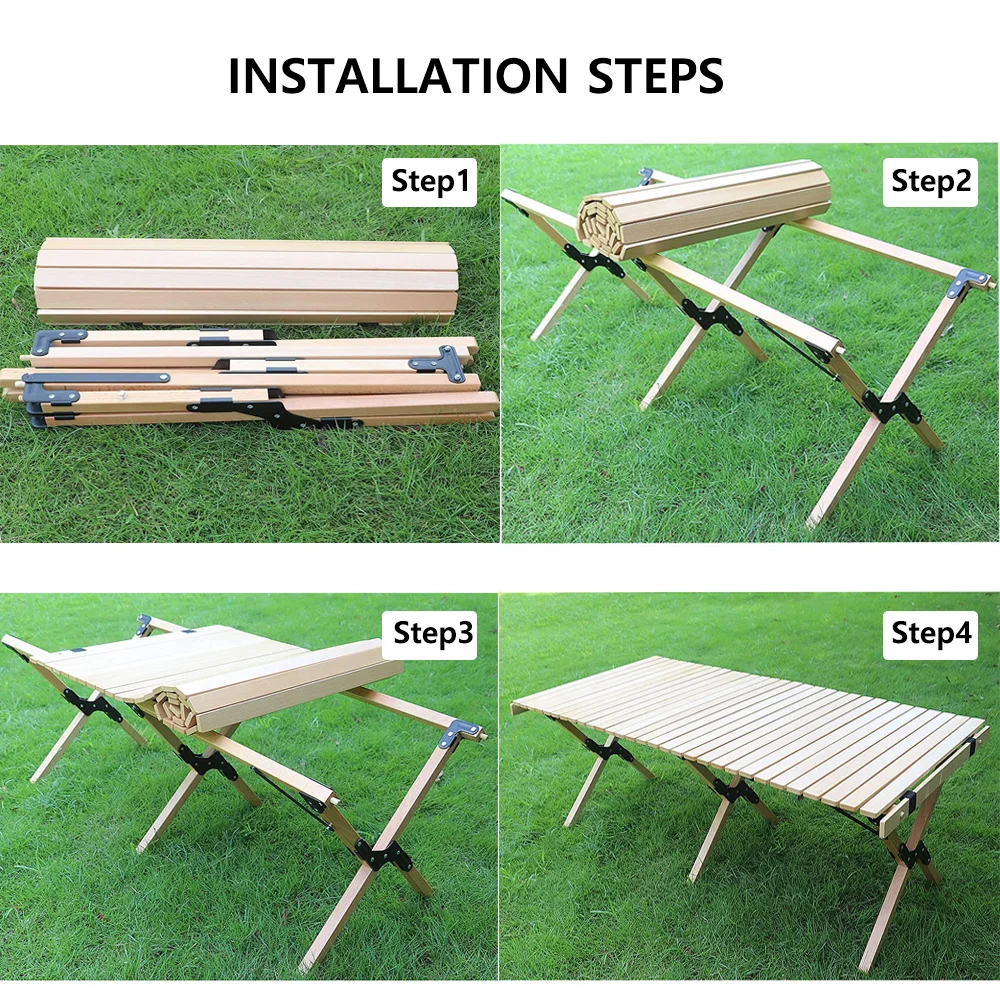 INSTALLATION STEPS

Step1

Step2

Step3

Step4