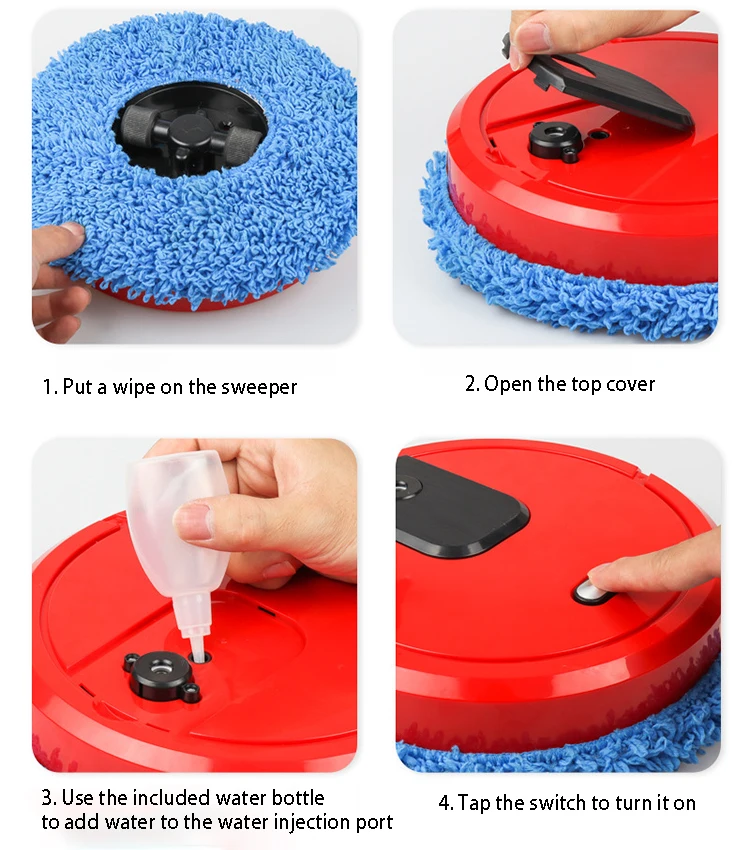 1. Put a wipe on the sweeper

2. Open the top cover

3. Use the included water bottle to add water to the water injection port

4. Tap the switch to turn it on