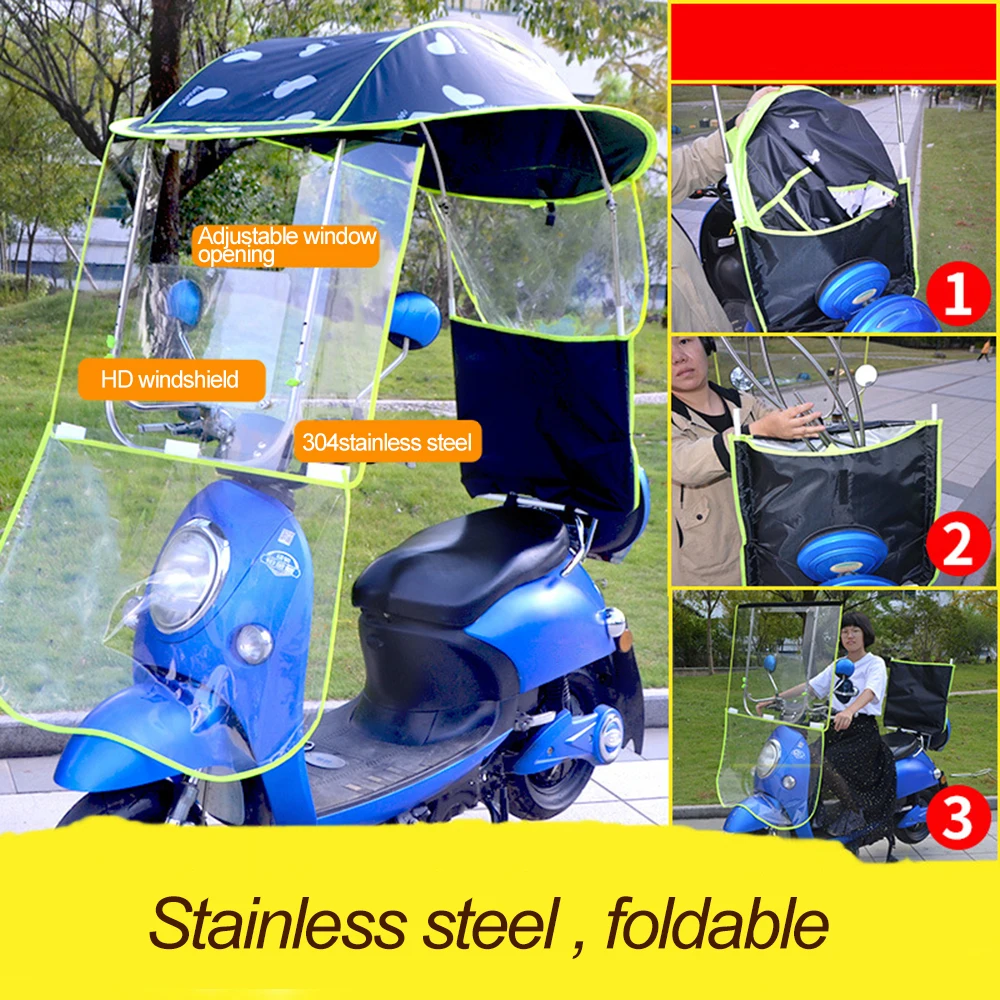 Adjustable window opening

HD windshield

304stainless steel

1

2

3

Stainless steel , foldable